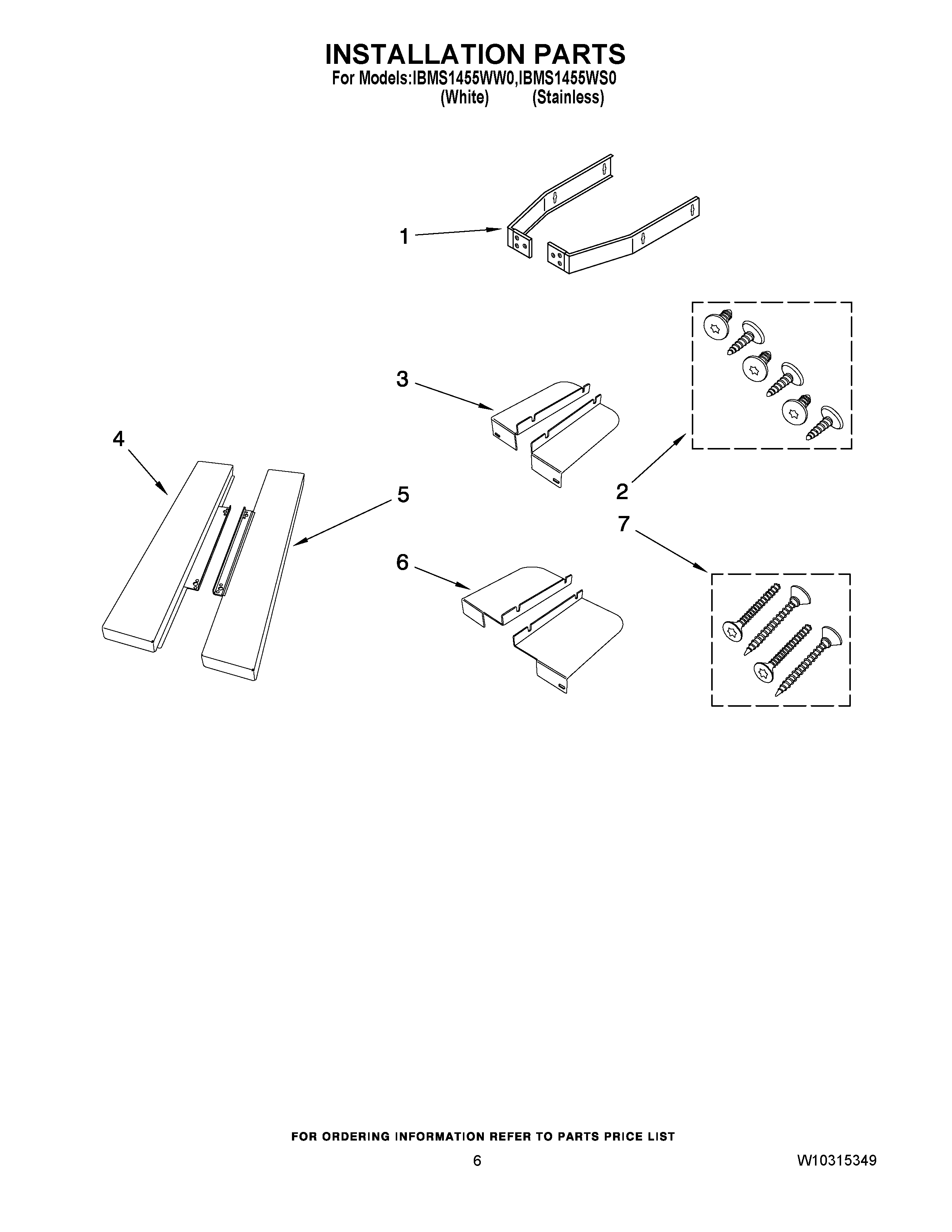 INSTALLATION PARTS
For Models:IBMS1455WW0,IBMS1455WS0
(White) (Stainless)

1

3

4

5

2

7

6

FOR ORDERING INFORMATION REFER TO PARTS PRICE LIST

6

W10315349