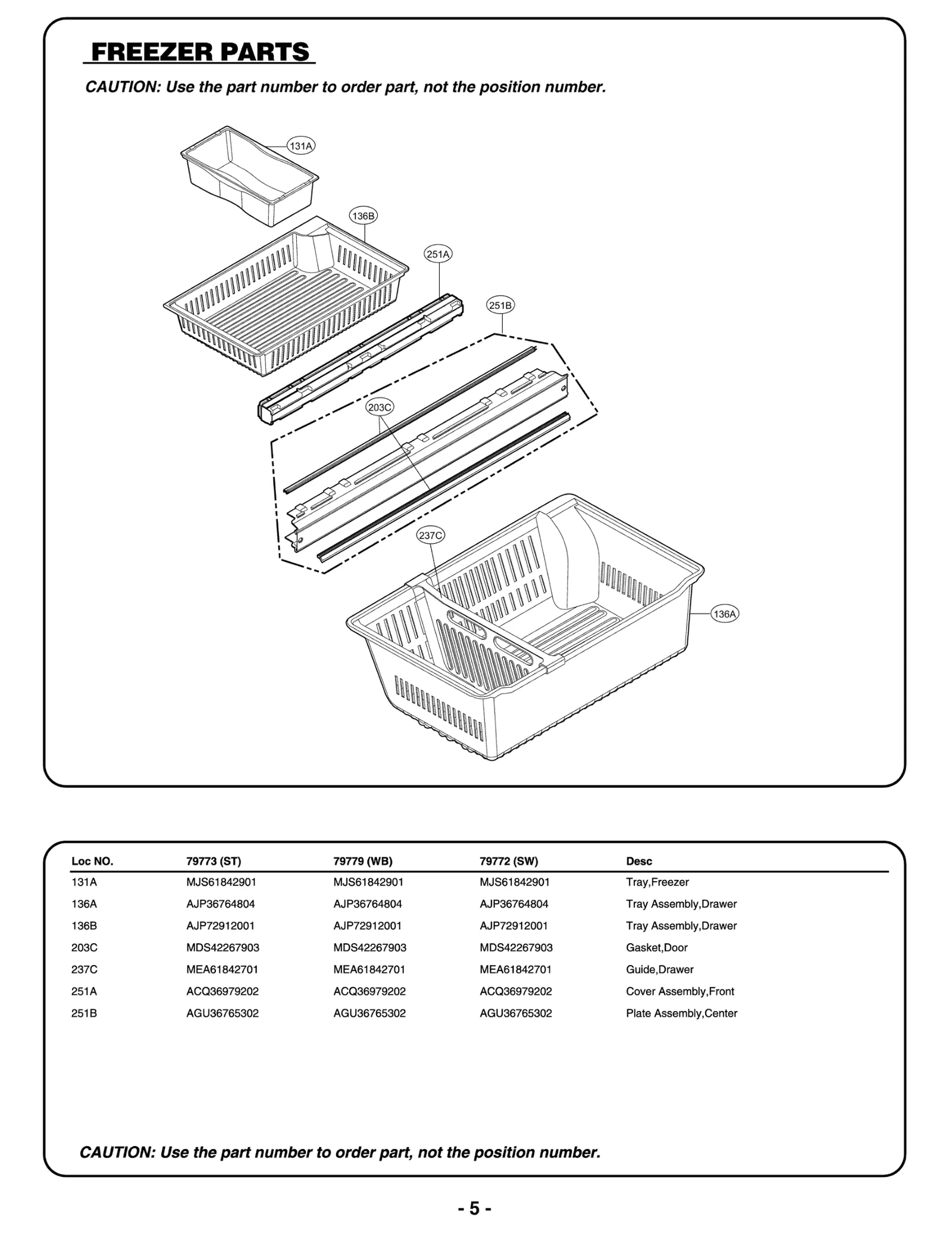 FREEZER PARTS

CAUTION: Use the part number to order part, not the position number.

131A

136B

251A

251B

203C

237C

136A

| Loc NO. | 79773 (ST) | 79779 (WB) | 79772 (SW) | Desc |
|---|---|---|---|---|
| 131A | MJS61842901 | MJS61842901 | MJS61842901 | Tray,Freezer |
| 136A | AJP36764804 | AJP36764804 | AJP36764804 | Tray Assembly,Drawer |
| 136B | AJP72912001 | AJP72912001 | AJP72912001 | Tray Assembly,Drawer |
| 203C | MDS42267903 | MDS42267903 | MDS42267903 | Gasket,Door |
| 237C | MEA61842701 | MEA61842701 | MEA61842701 | Guide,Drawer |
| 251A | ACQ36979202 | ACQ36979202 | ACQ36979202 | Cover Assembly,Front |
| 251B | AGU36765302 | AGU36765302 | AGU36765302 | Plate Assembly,Center |

CAUTION: Use the part number to order part, not the position number.

- 5 -