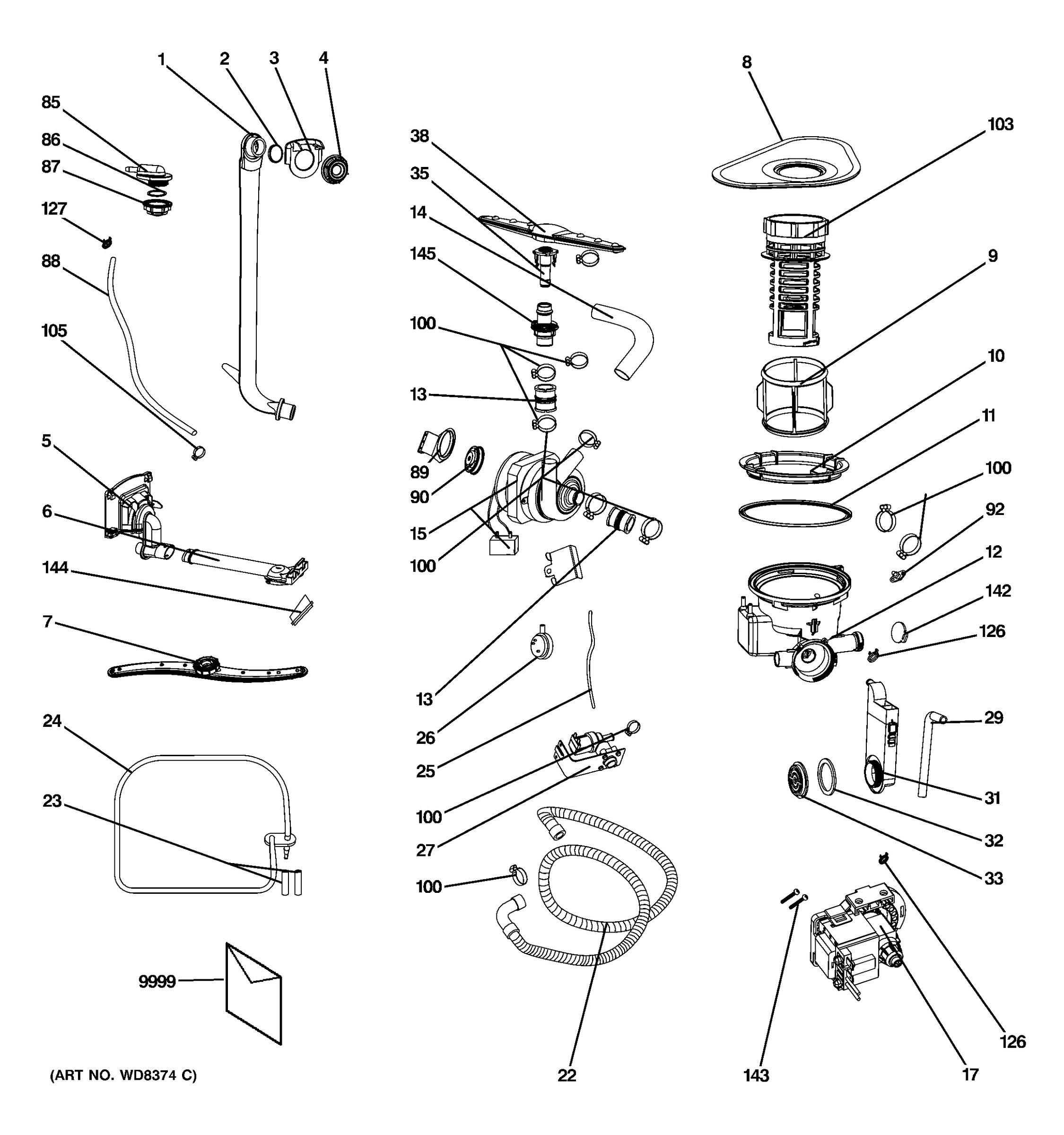 1
2
3
4
85
86
87
127
88
105
5
6
144
7
24
23
9999
38
35
14
145
100
13
89
90
15
100
13
26
25
100
27
100
22
8
103
9
10
11
100
92
12
142
126
29
31
32
33
126
17
143
(ART NO. WD8374 C)