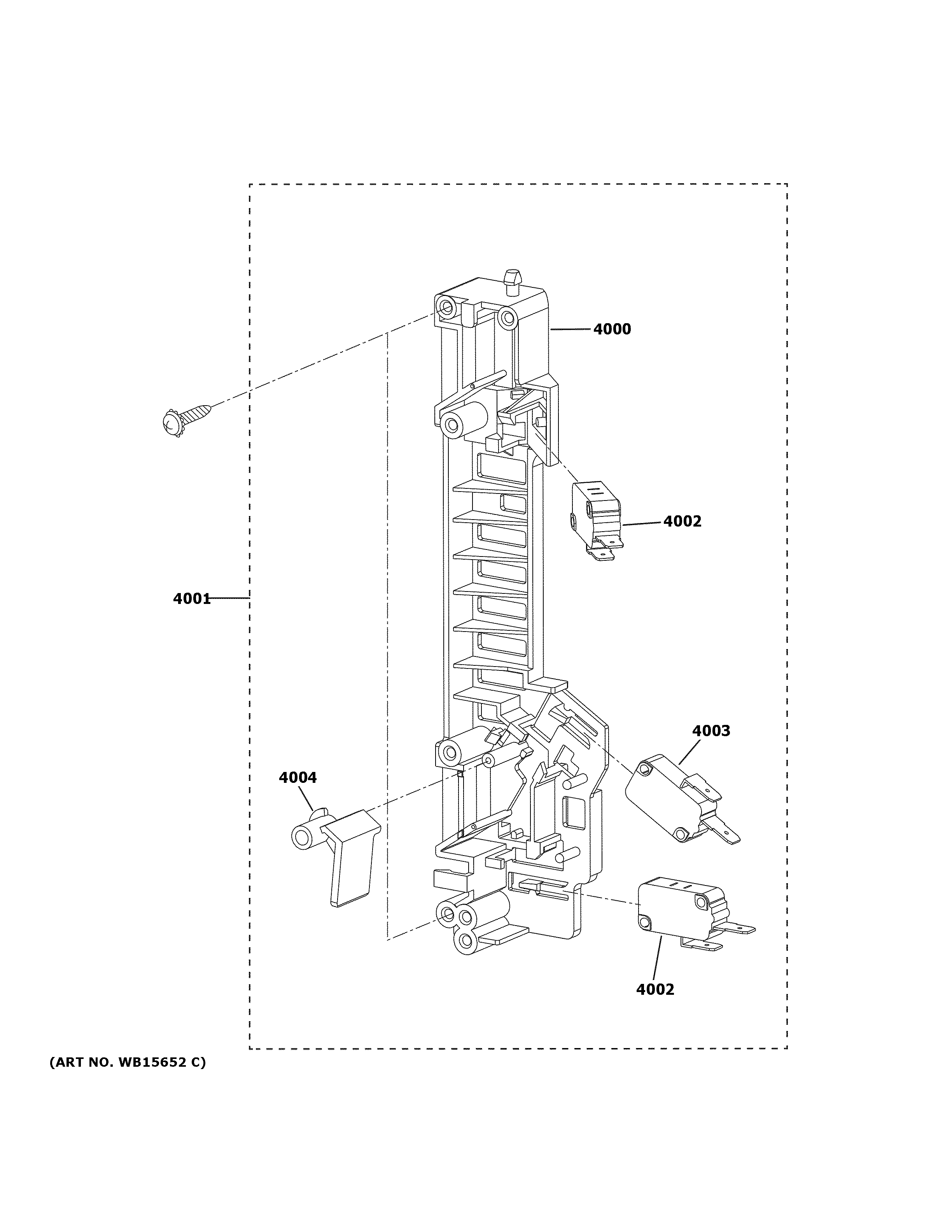 4000

4002

4001

4003

4004

4002

(ART NO. WB15652 C)