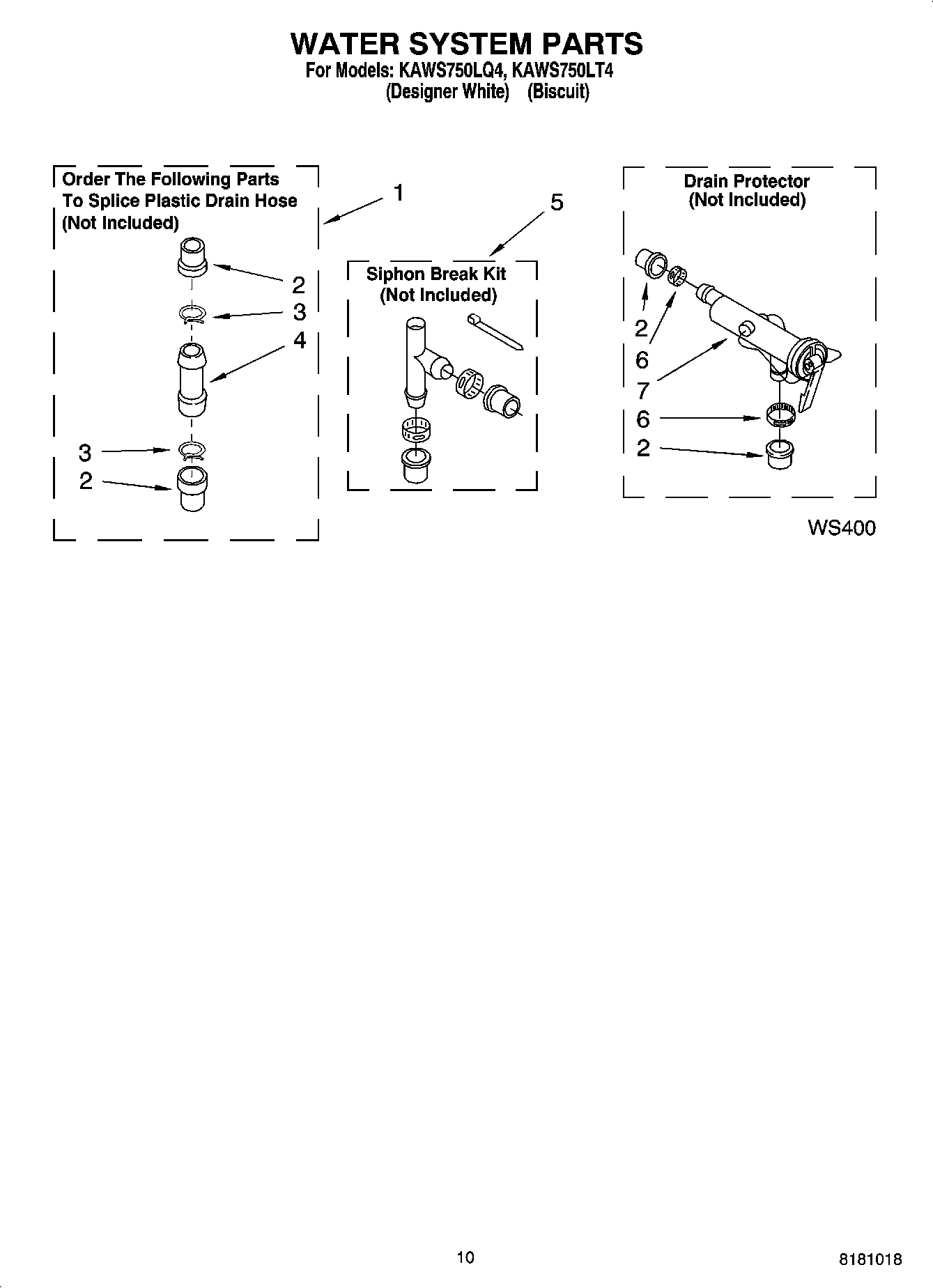 WATER SYSTEM PARTS
For Models: KAWS750LQ4, KAWS750LT4
(Designer White) (Biscuit)

Order The Following Parts To Splice Plastic Drain Hose (Not Included)

1

2
3
4

3
2

5

Siphon Break Kit (Not Included)

Drain Protector (Not Included)

2
6
7
6
2

WS400

10

8181018