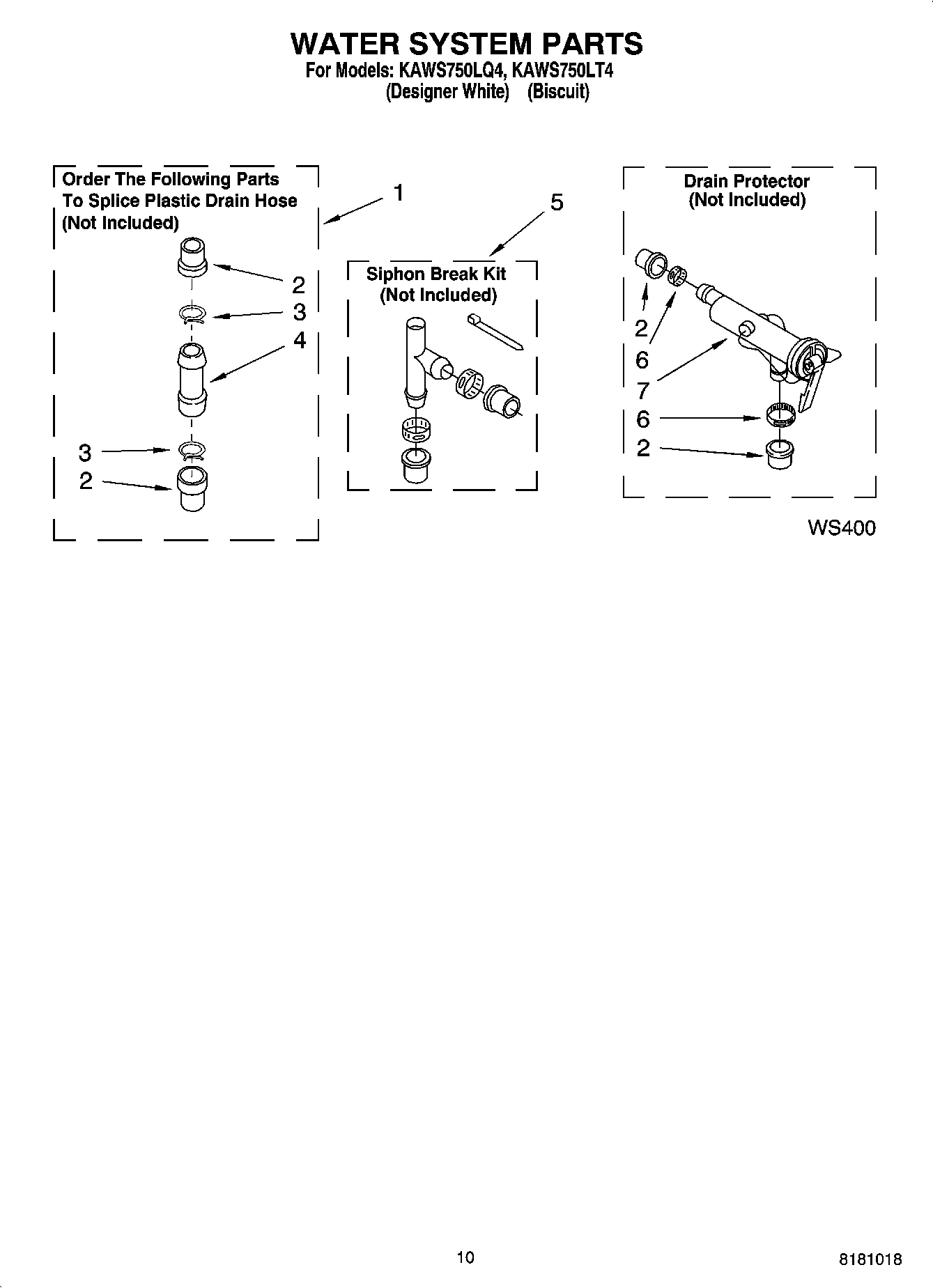 WATER SYSTEM PARTS
For Models: KAWS750LQ4, KAWS750LT4
(Designer White) (Biscuit)

Order The Following Parts To Splice Plastic Drain Hose (Not Included)

1

2
3
4
3
2

5

Siphon Break Kit (Not Included)

Drain Protector (Not Included)

2
6
7
6
2

WS400

10

8181018