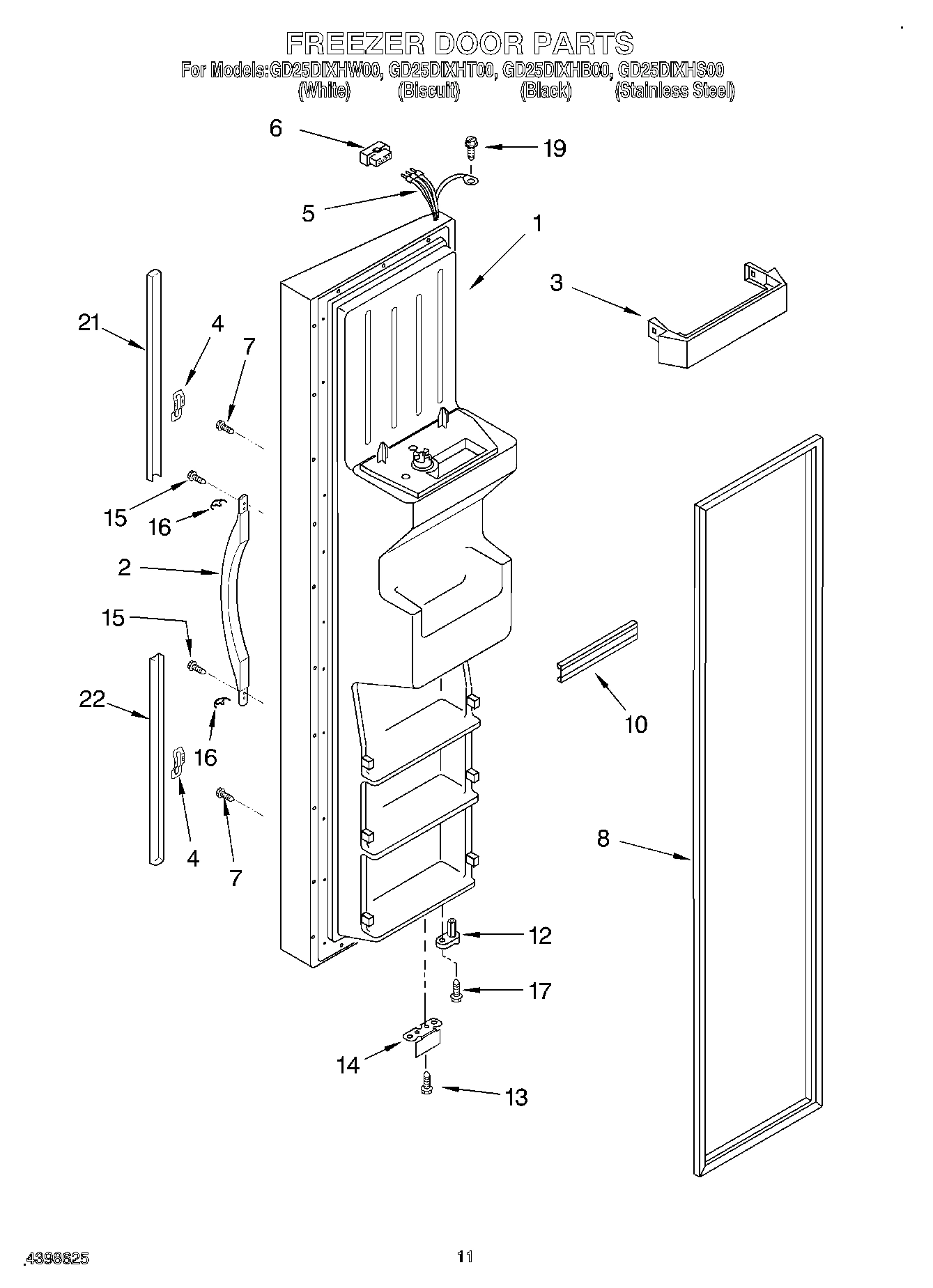 FREEZER DOOR PARTS
For Models:GD25DIXHW00, GD25DIXHT00, GD25DIXHB00, GD25DIXHS00
(White) (Biscuit) (Black) (Stainless Steel)

6
19
5
1
3
21
4
7
15
16
2
15
22
16
4
7
10
8
12
17
14
13

4398625
11