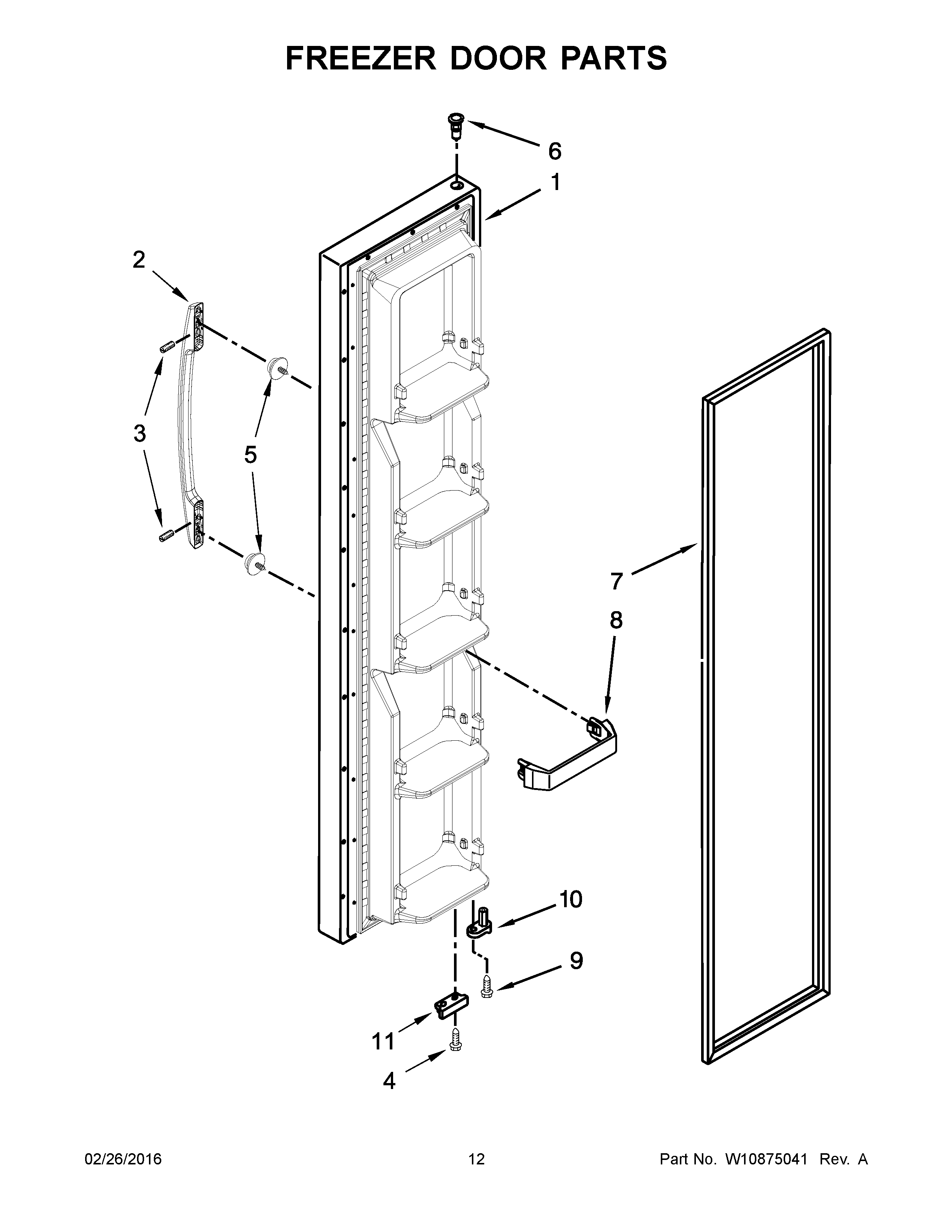 FREEZER DOOR PARTS

6
1
2
3
5
7
8
10
9
11
4

02/26/2016
12
Part No. W10875041 Rev. A