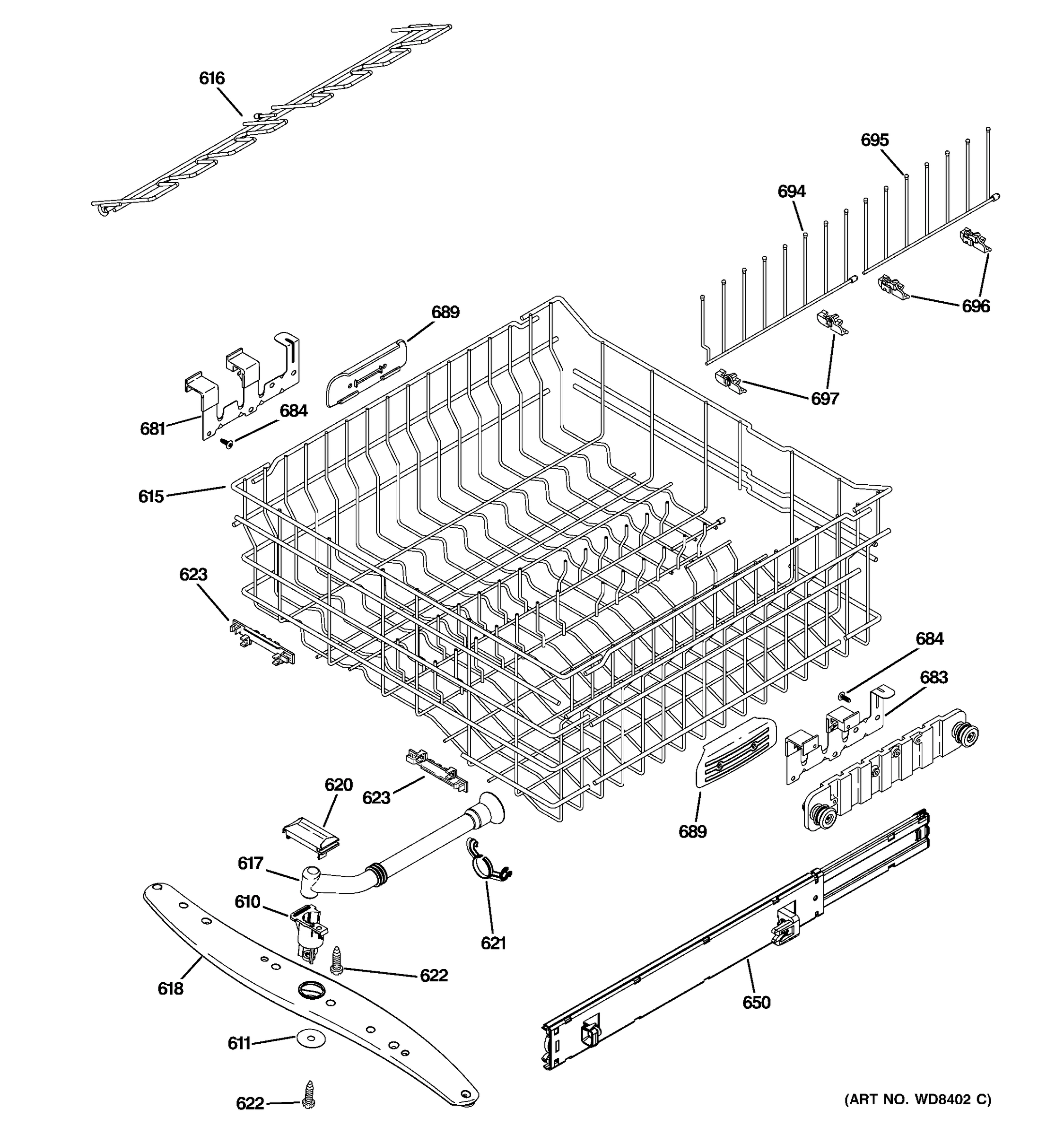 616

695

694

696

689

697

681

684

615

623

684

683

620

623

689

617

610

621

622

618

650

611

622

(ART NO. WD8402 C)