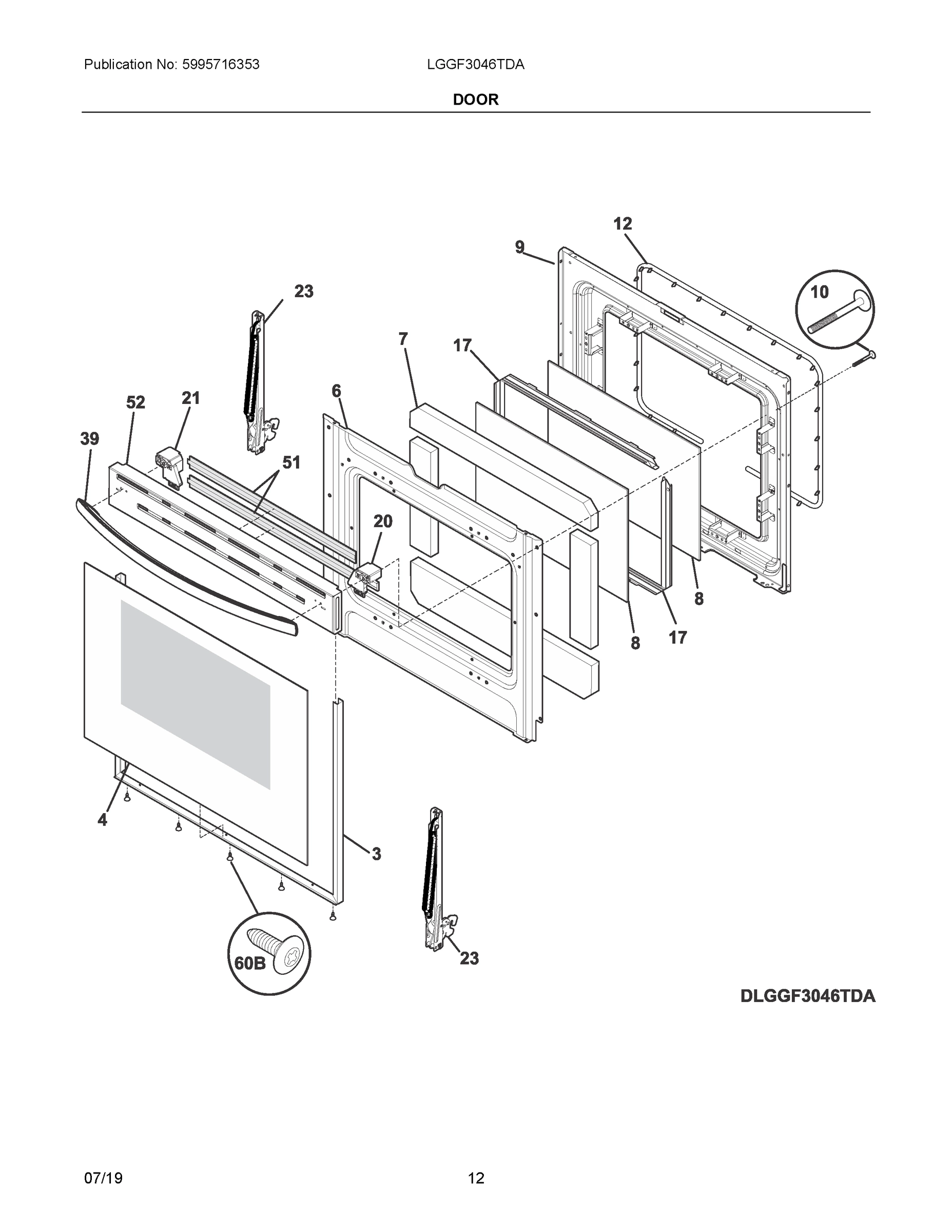 Publication No: 5995716353

LGGF3046TDA

DOOR

12
9
10
23
7
17
6
52
21
39
51
20
8
8
17
4
3
60B
23

DLGGF3046TDA

07/19

12