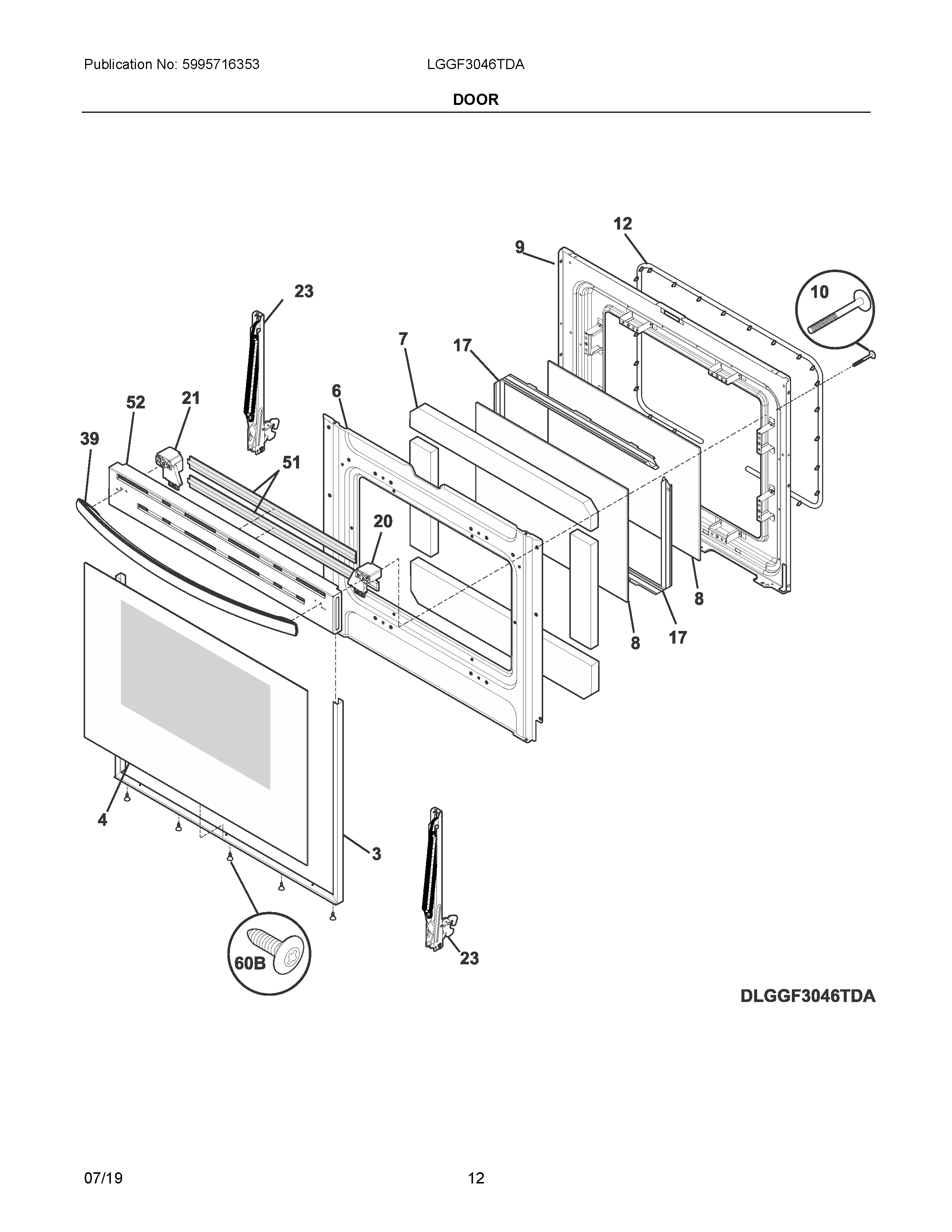 Publication No: 5995716353

LGGF3046TDA

DOOR

12

9

10

23

7

17

6

52

21

39

51

20

8

17

8

4

3

60B

23

DLGGF3046TDA

07/19

12