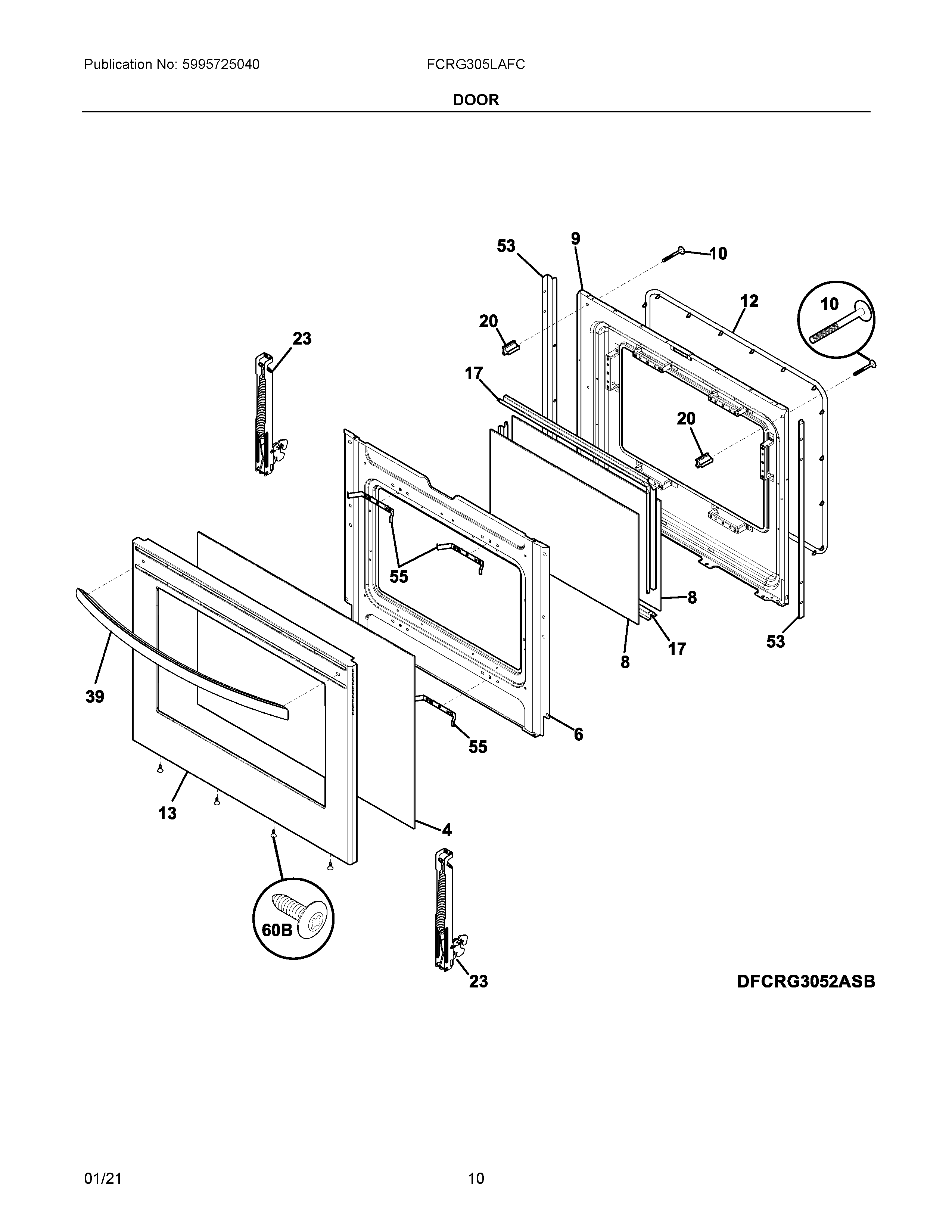 Publication No: 5995725040

FCRG305LAFC

DOOR

53
9
10
12
10
20
23
17
20
55
8
8
17
53
39
6
55
13
4
60B
23

DFCRG3052ASB

01/21

10