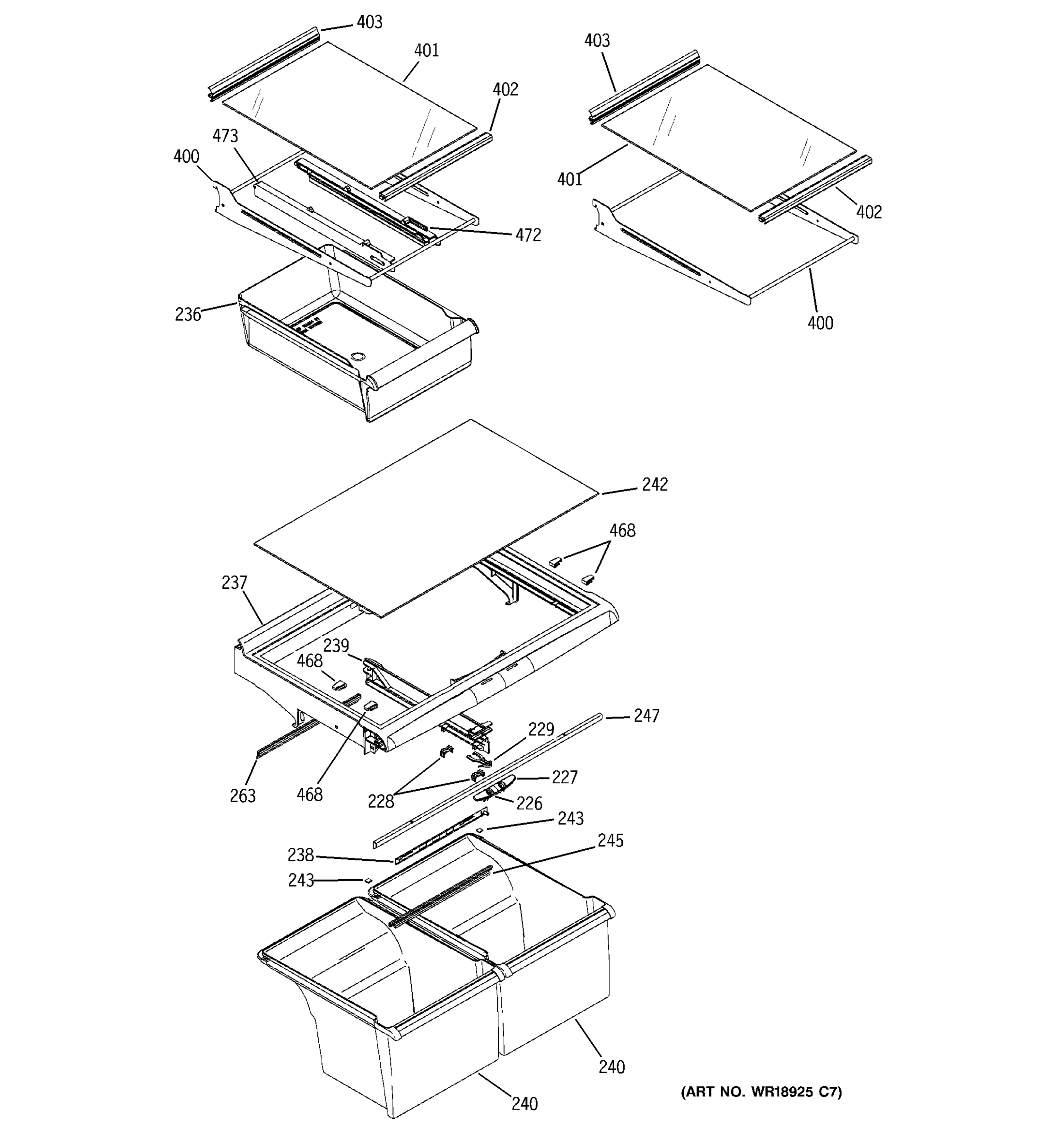 403
401
402
473
400
472
236
403
401
402
400
242
468
237
239
468
247
229
227
263
468
228
226
243
238
245
243
240
240
(ART NO. WR18925 C7)