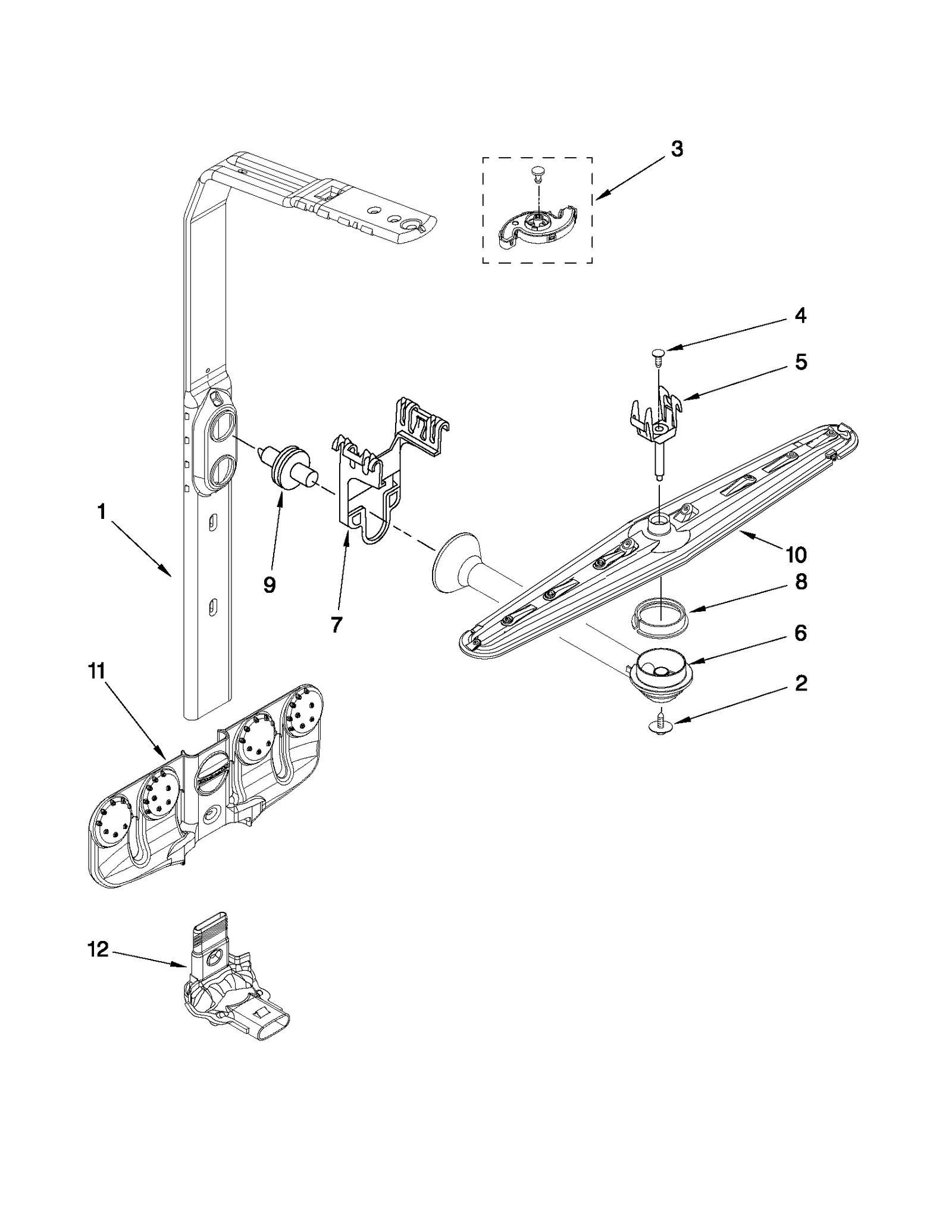 3
4
5
1
9
7
10
8
6
2
11
12