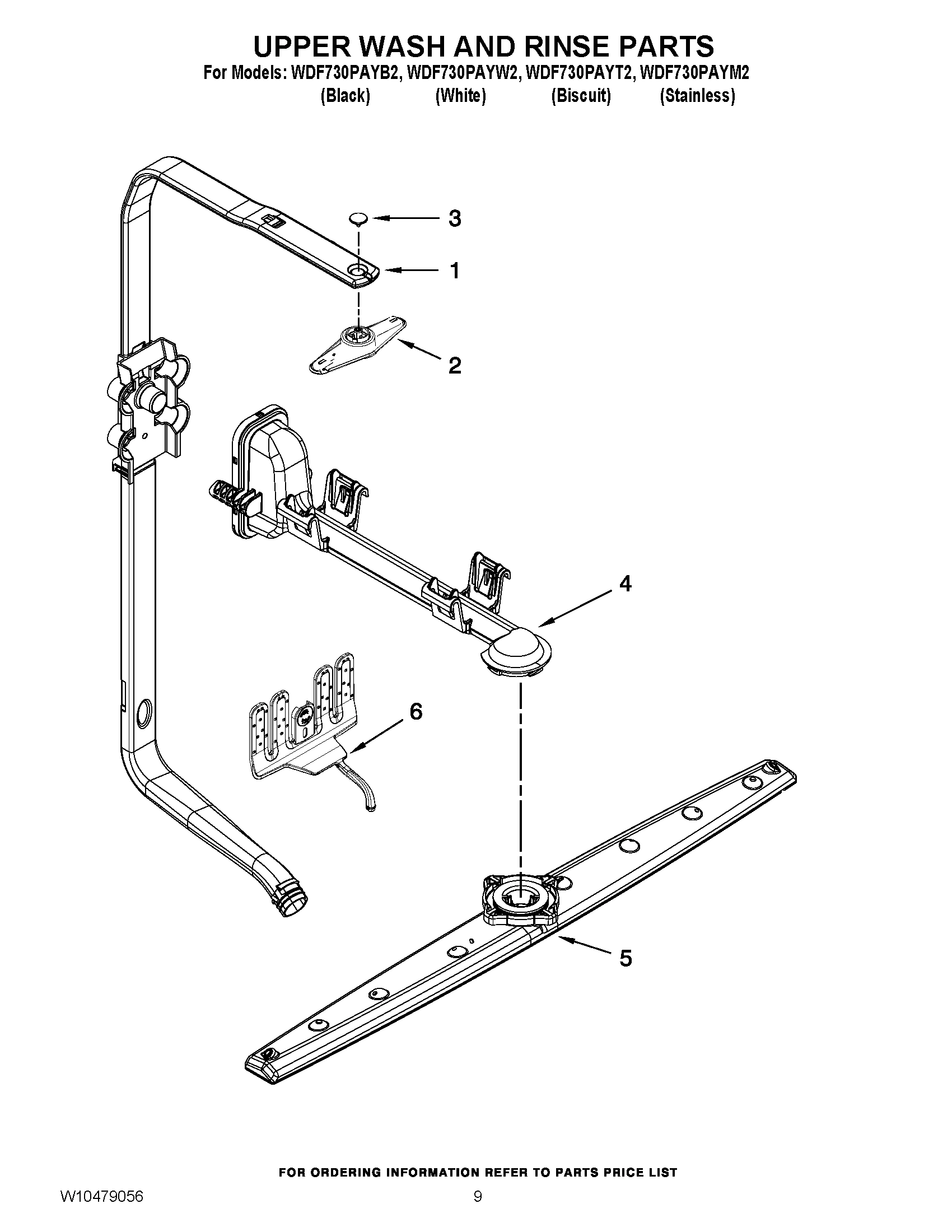 UPPER WASH AND RINSE PARTS

For Models: WDF730PAYB2, WDF730PAYW2, WDF730PAYT2, WDF730PAYM2
(Black) (White) (Biscuit) (Stainless)

3

1

2

4

6

5

FOR ORDERING INFORMATION REFER TO PARTS PRICE LIST

W10479056

9