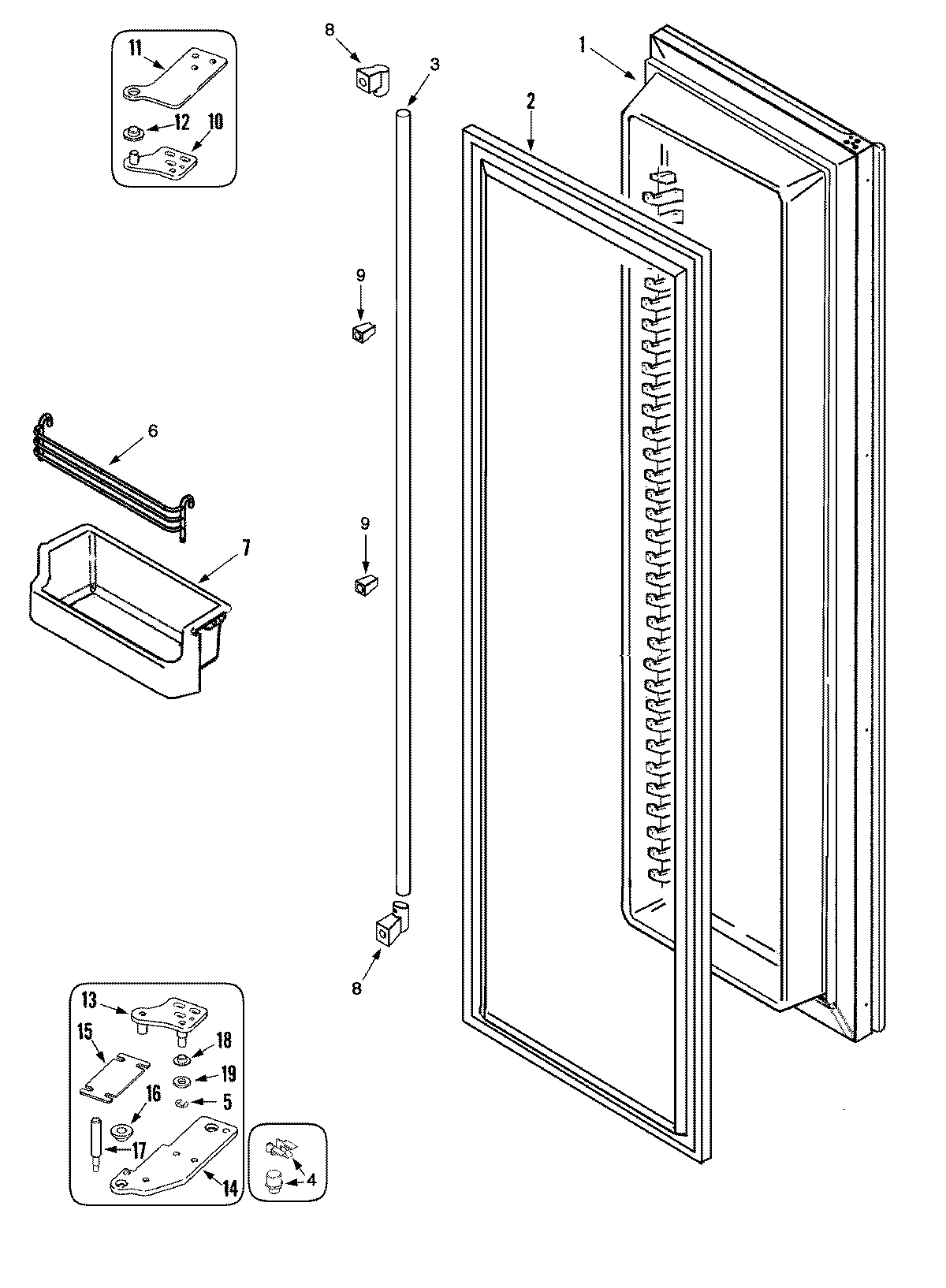 11
12
10
8
3
1
2
9
6
9
7
8
13
15
18
19
16
5
17
14
4