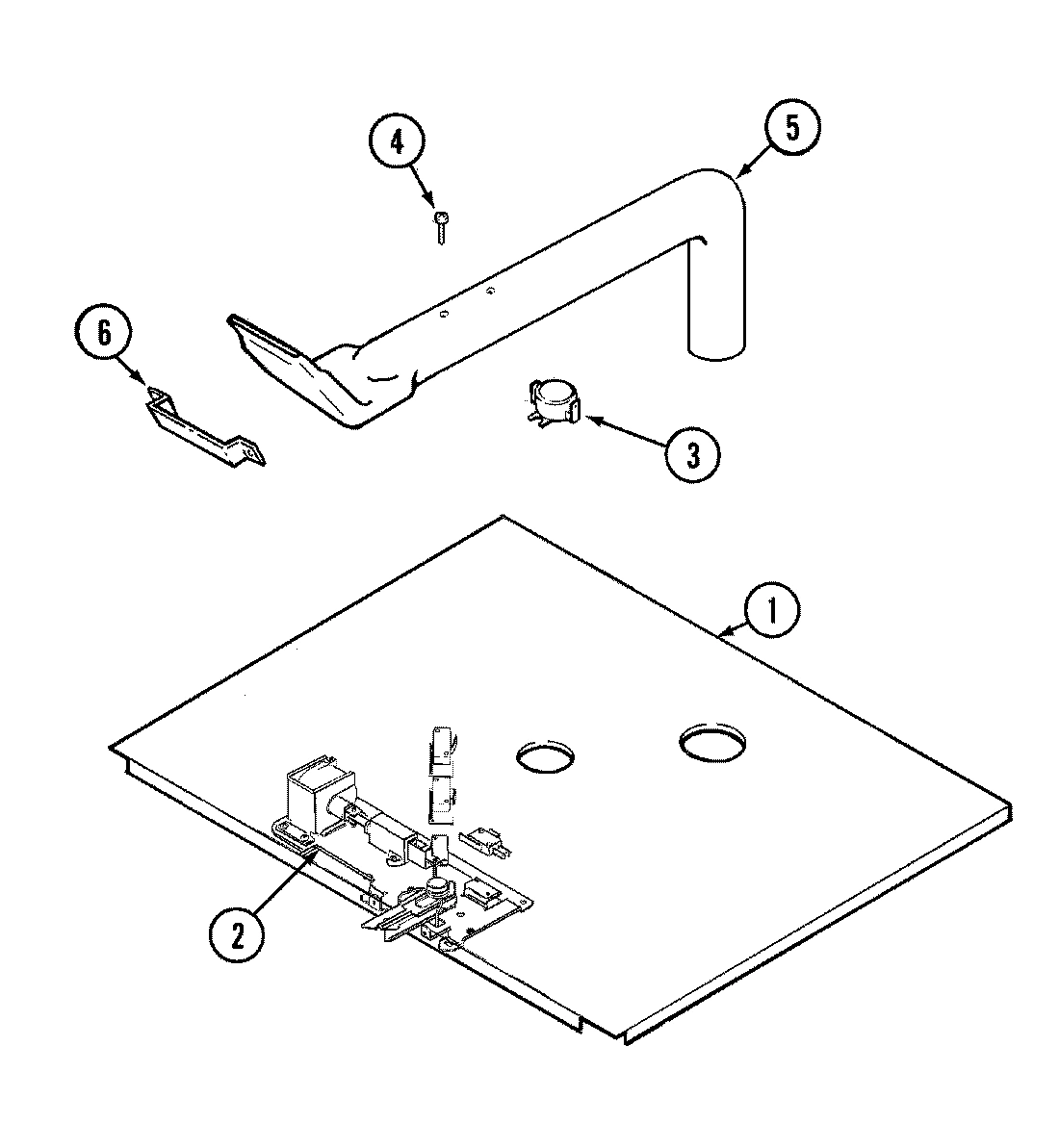 4
5
6
3
1
2