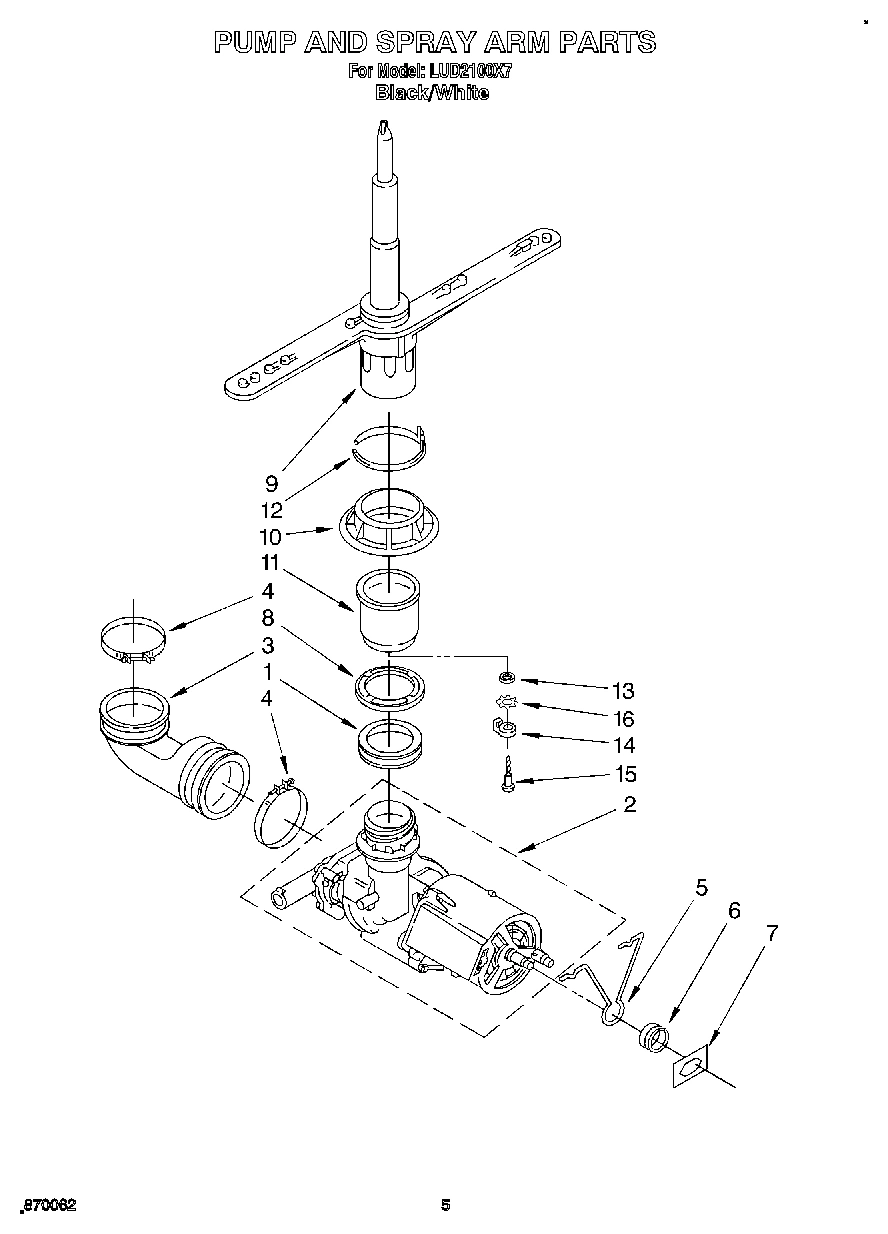 PUMP AND SPRAY ARM PARTS
For Model: LUD2100X7
Black/White

9
12
10
11
4
8
3
1
4
13
16
14
15
2
5
6
7

870062

5