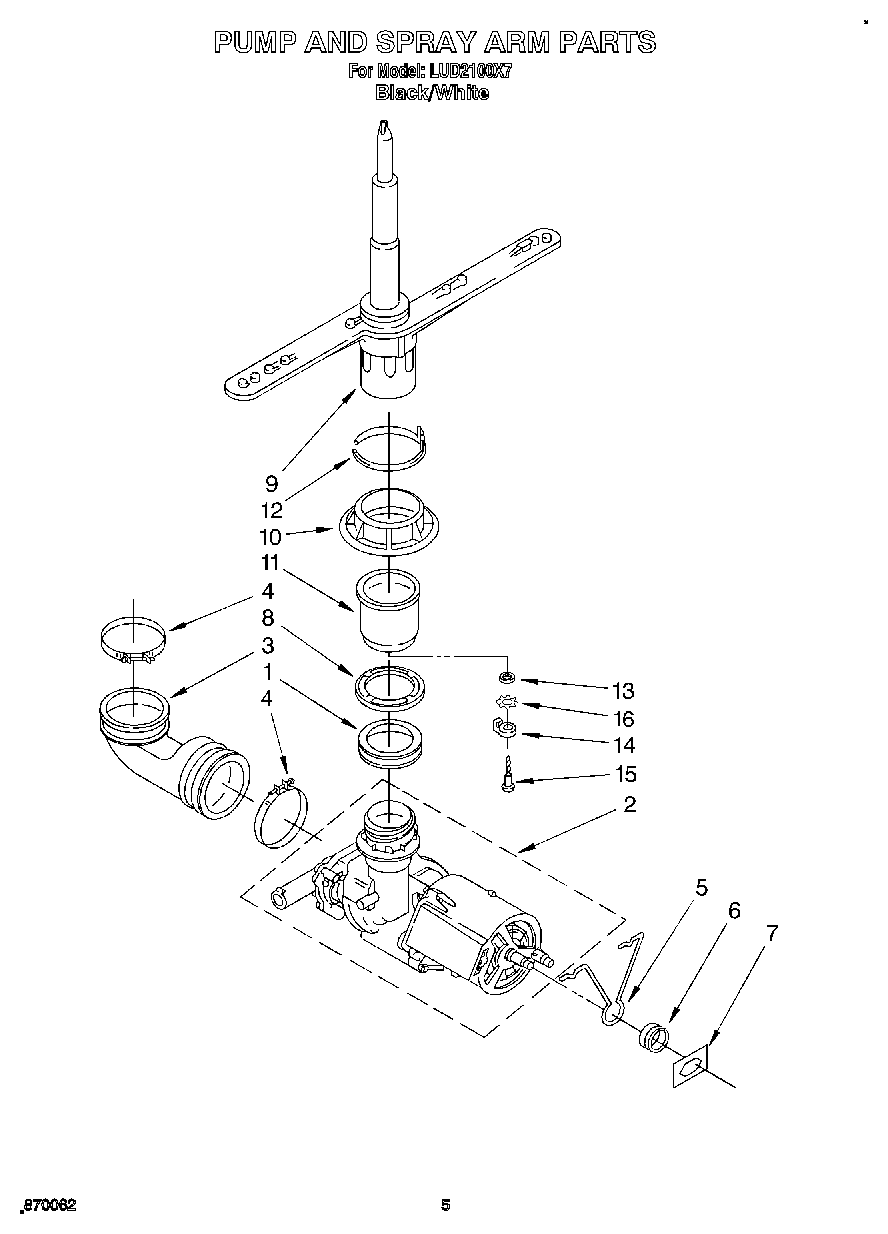 PUMP AND SPRAY ARM PARTS
For Model: LUD2100X7
Black/White

9
12
10
11
4
8
3
1
4
13
16
14
15
2
5
6
7

870062

5