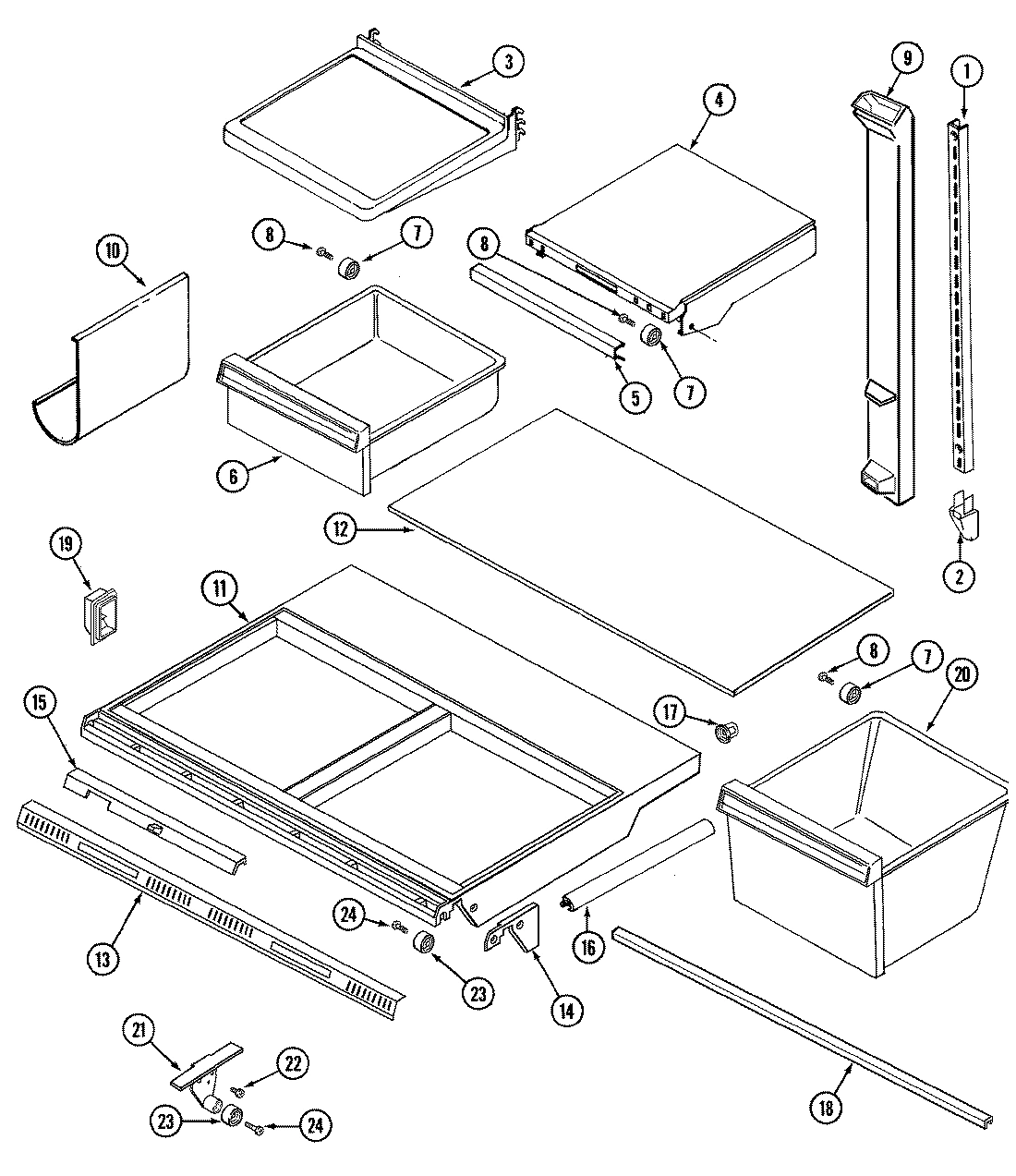 3
9
1
4
10
8
7
8
5
7
6
12
2
19
11
8
7
20
15
17
13
24
23
14
16
21
22
23
24
18