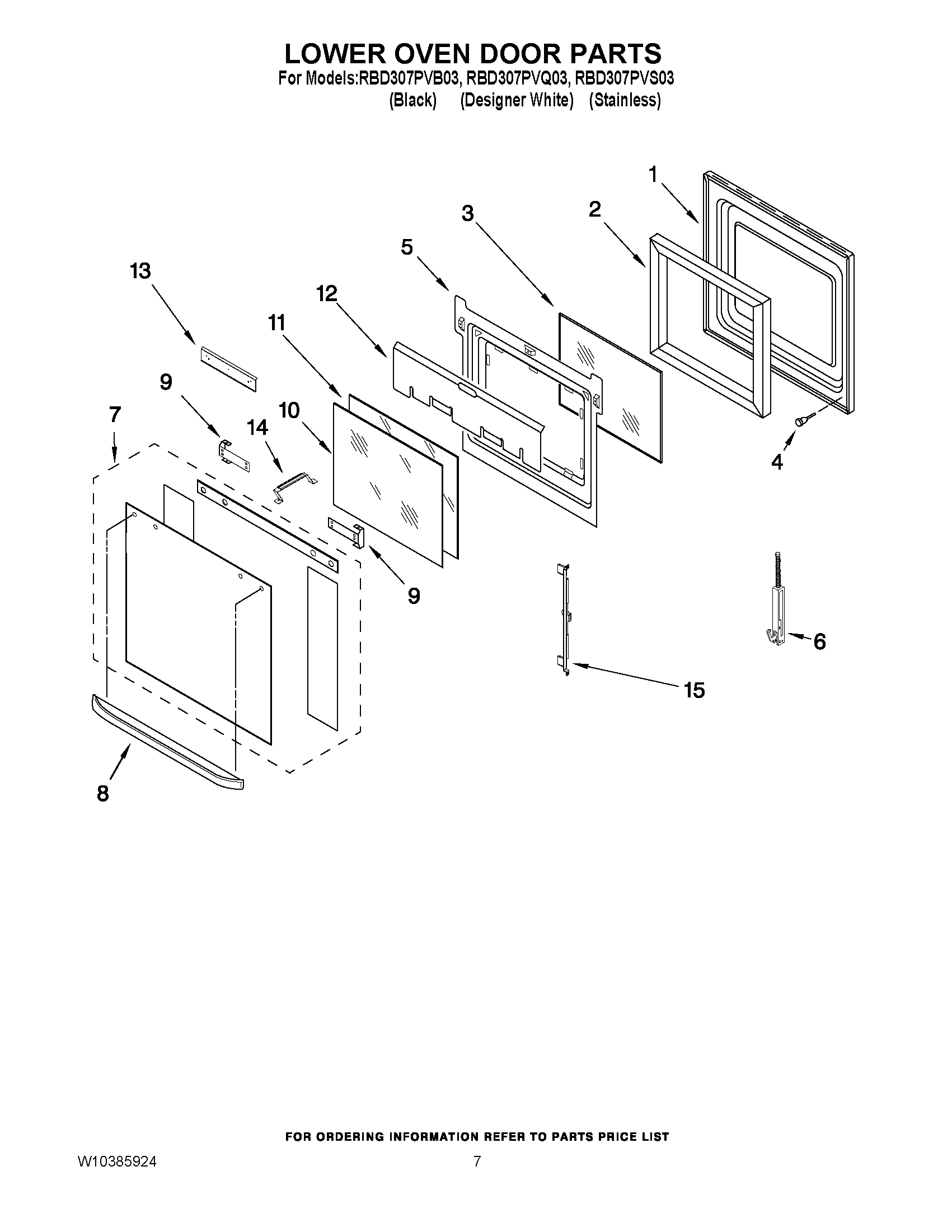 LOWER OVEN DOOR PARTS
For Models:RBD307PVB03, RBD307PVQ03, RBD307PVS03
(Black) (Designer White) (Stainless)

1
2
3
5
13
12
11
9
7
14
10
4
9
6
15
8

FOR ORDERING INFORMATION REFER TO PARTS PRICE LIST

W10385924 7