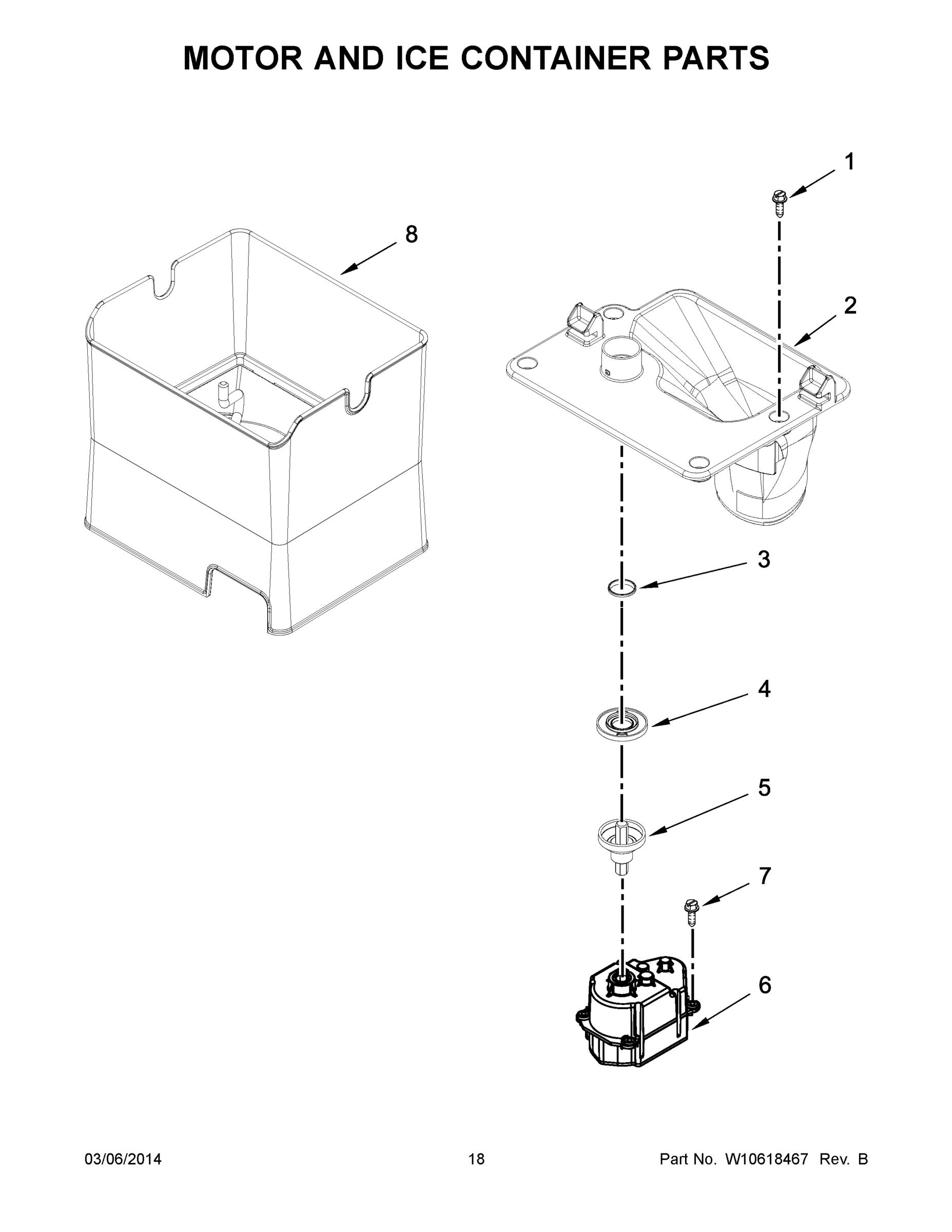 MOTOR AND ICE CONTAINER PARTS

1

8

2

3

4

5

7

6

03/06/2014

18

Part No. W10618467 Rev. B