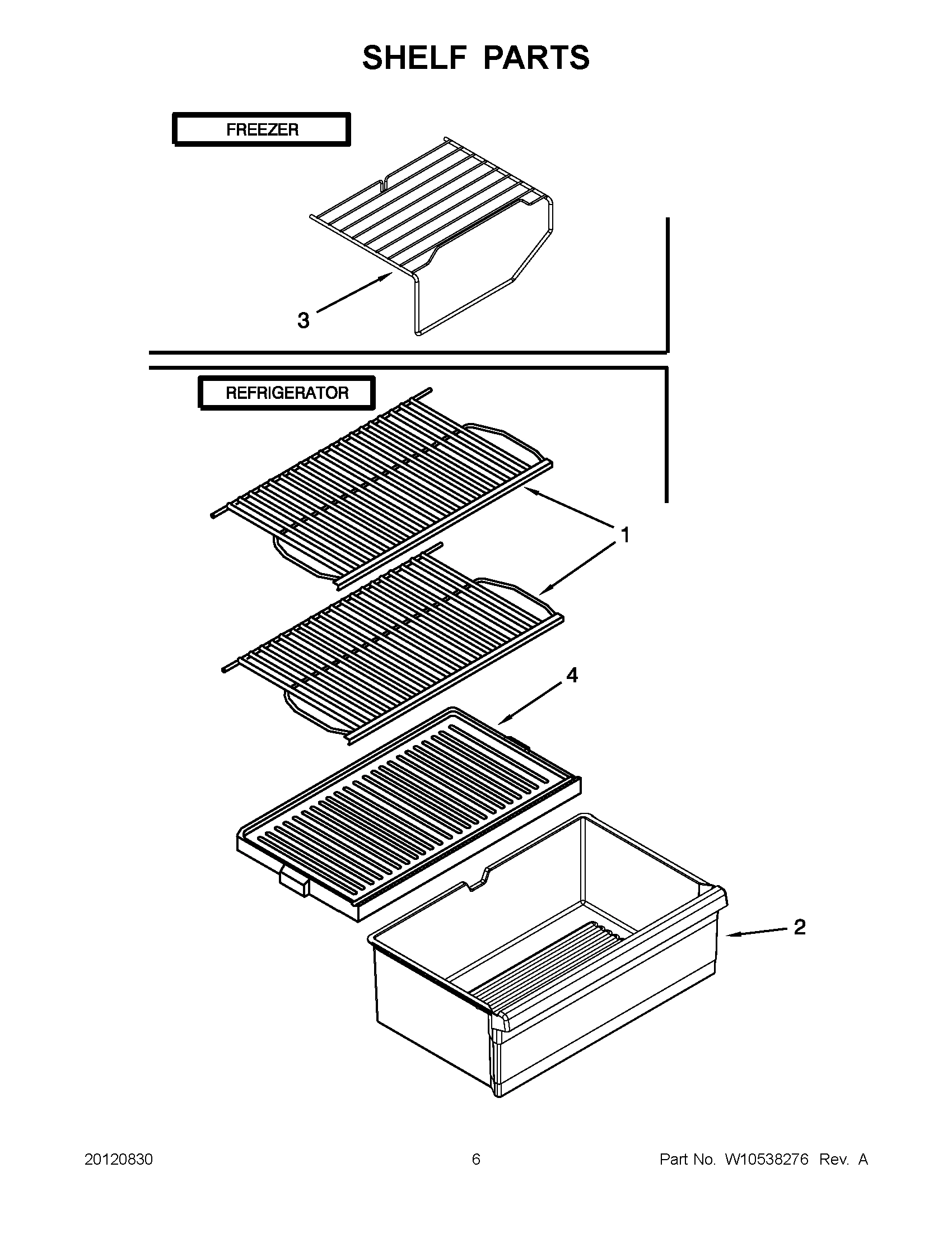 SHELF PARTS

FREEZER

3

REFRIGERATOR

1

4

2

20120830

6

Part No. W10538276 Rev. A