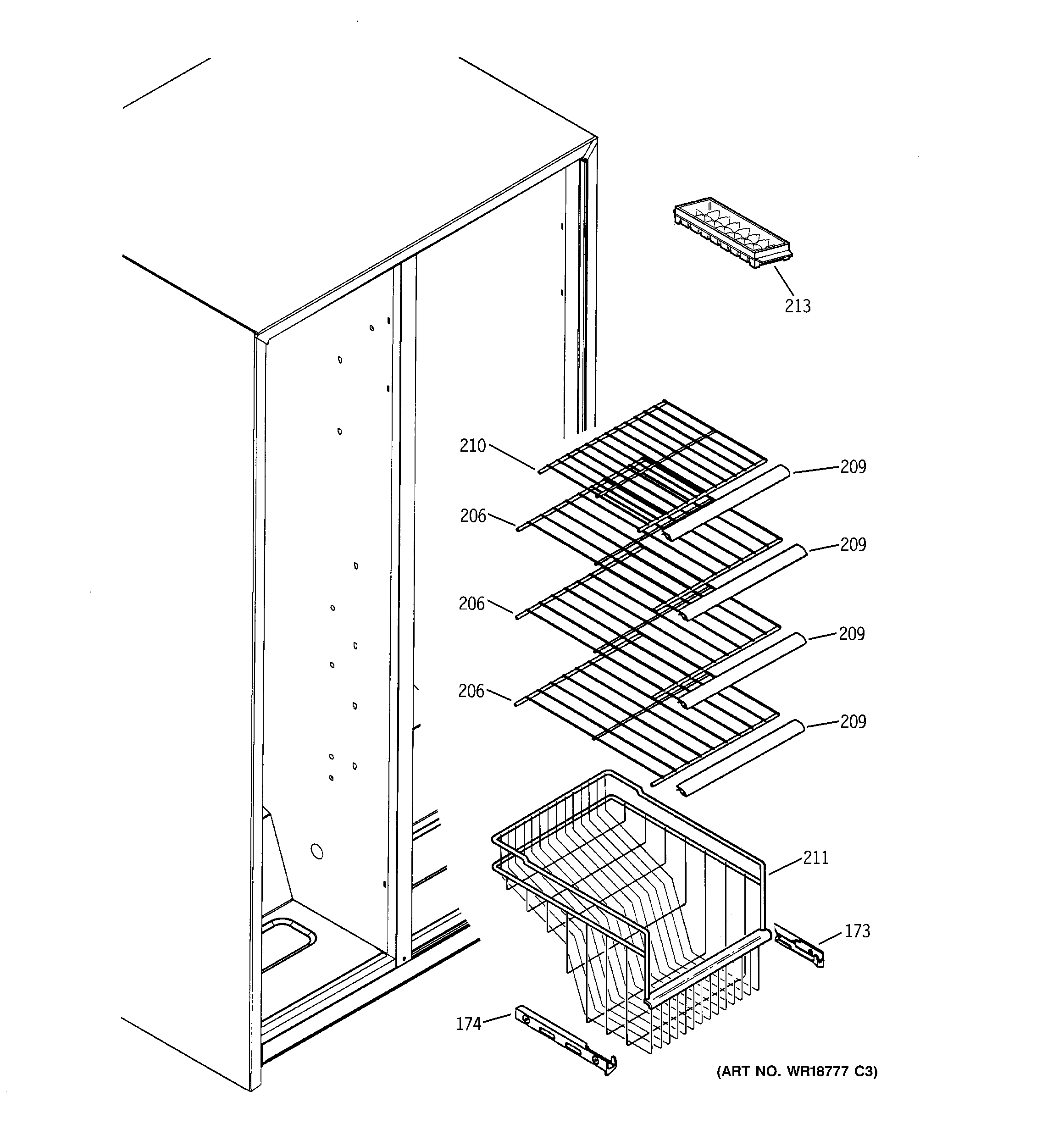 213

210
209
206
209
206
209
206
209

211

173

174

(ART NO. WR18777 C3)