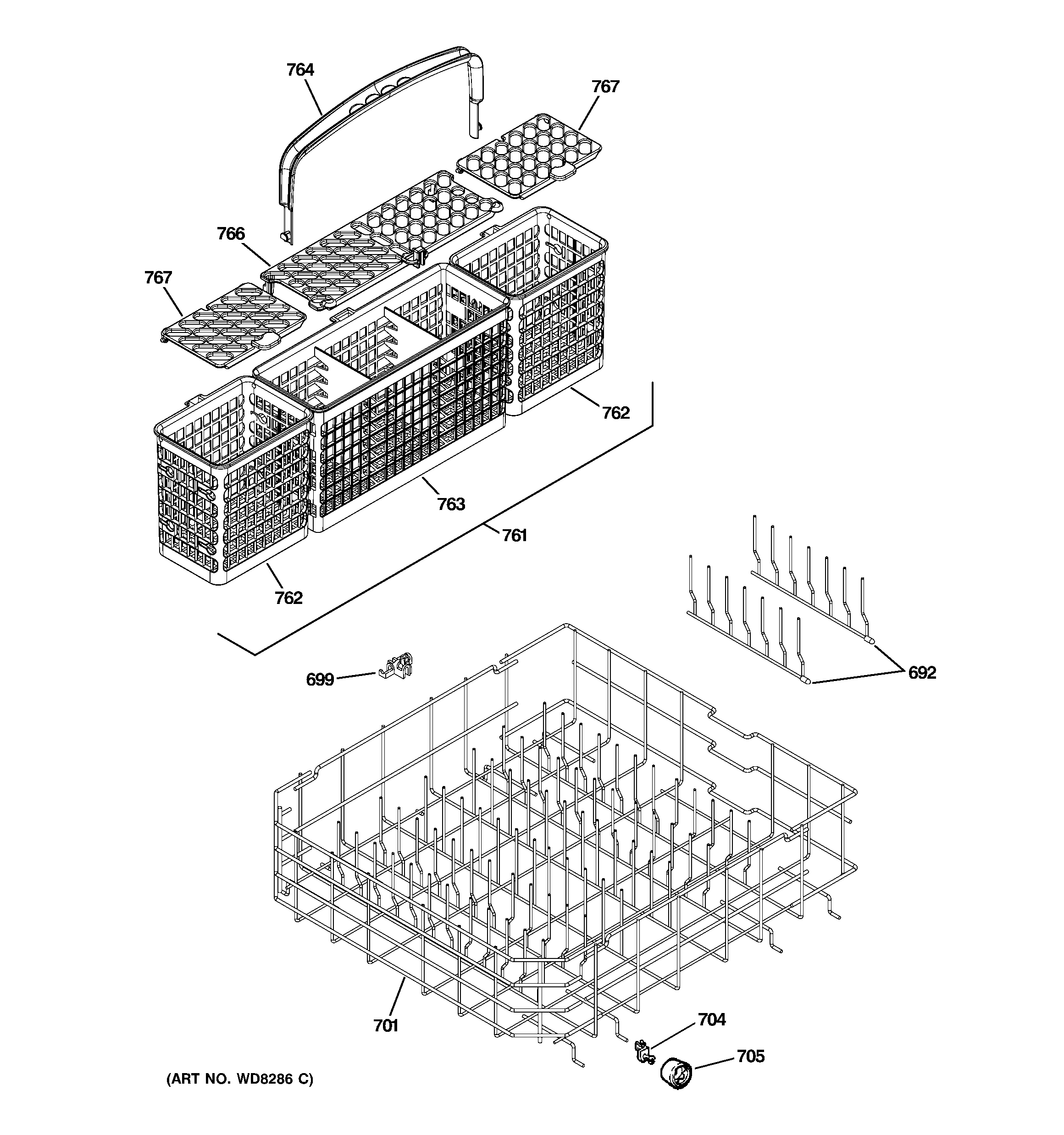 764
767
766
767
762
763
761
762
699
692
701
704
705
(ART NO. WD8286 C)