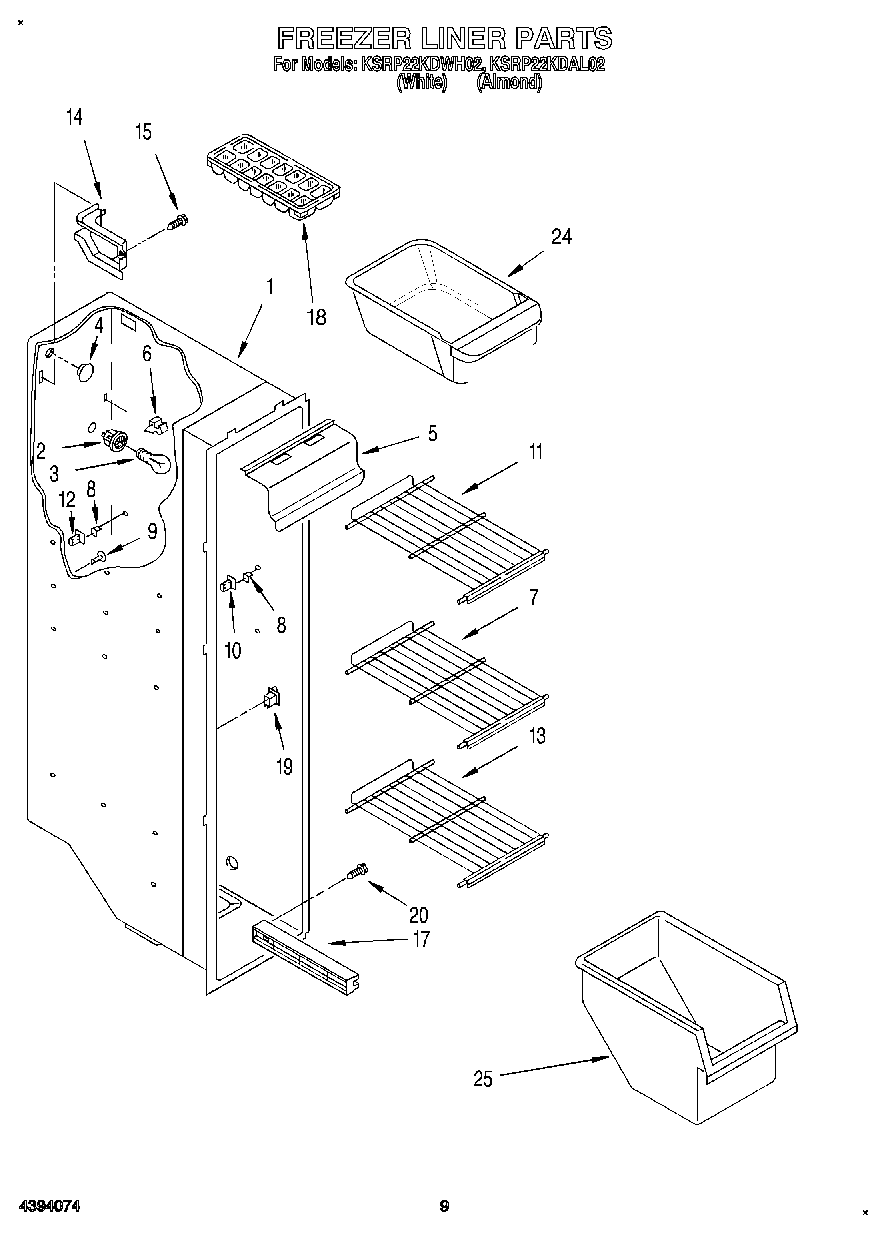 FREEZER LINER PARTS
For Models: KSRP22KDWH02, KSRP22KDAL02
(White) (Almond)

14
15
18
24
1
4
6
2
3
12
8
9
5
11
10
8
7
19
13
20
17
25

4394074
9