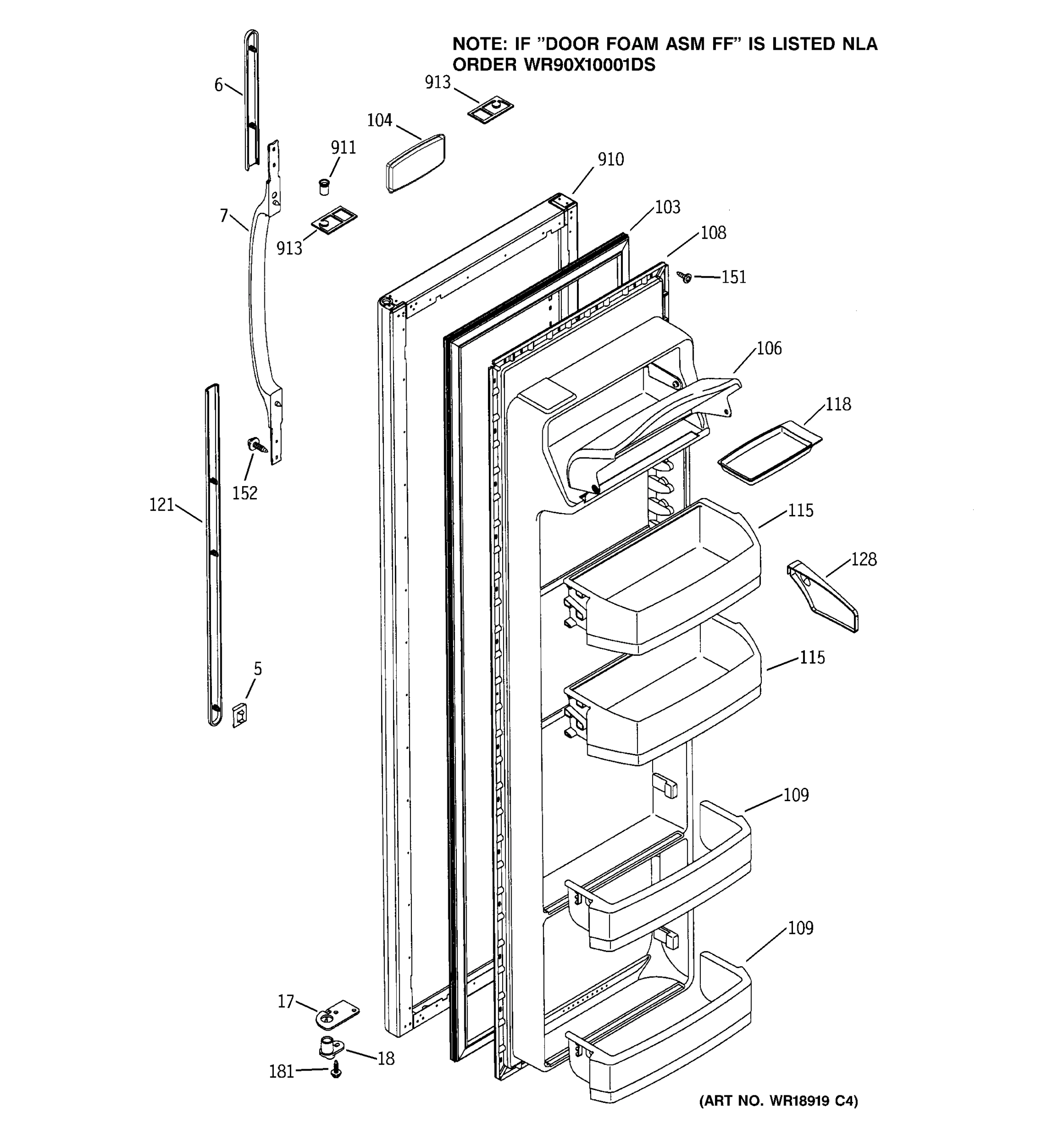 NOTE: IF "DOOR FOAM ASM FF" IS LISTED NLA
ORDER WR90X10001DS

6
913
104
911
910
7
913
103
108
151
106
118
152
121
115
128
5
115
109
109
17
18
181

(ART NO. WR18919 C4)