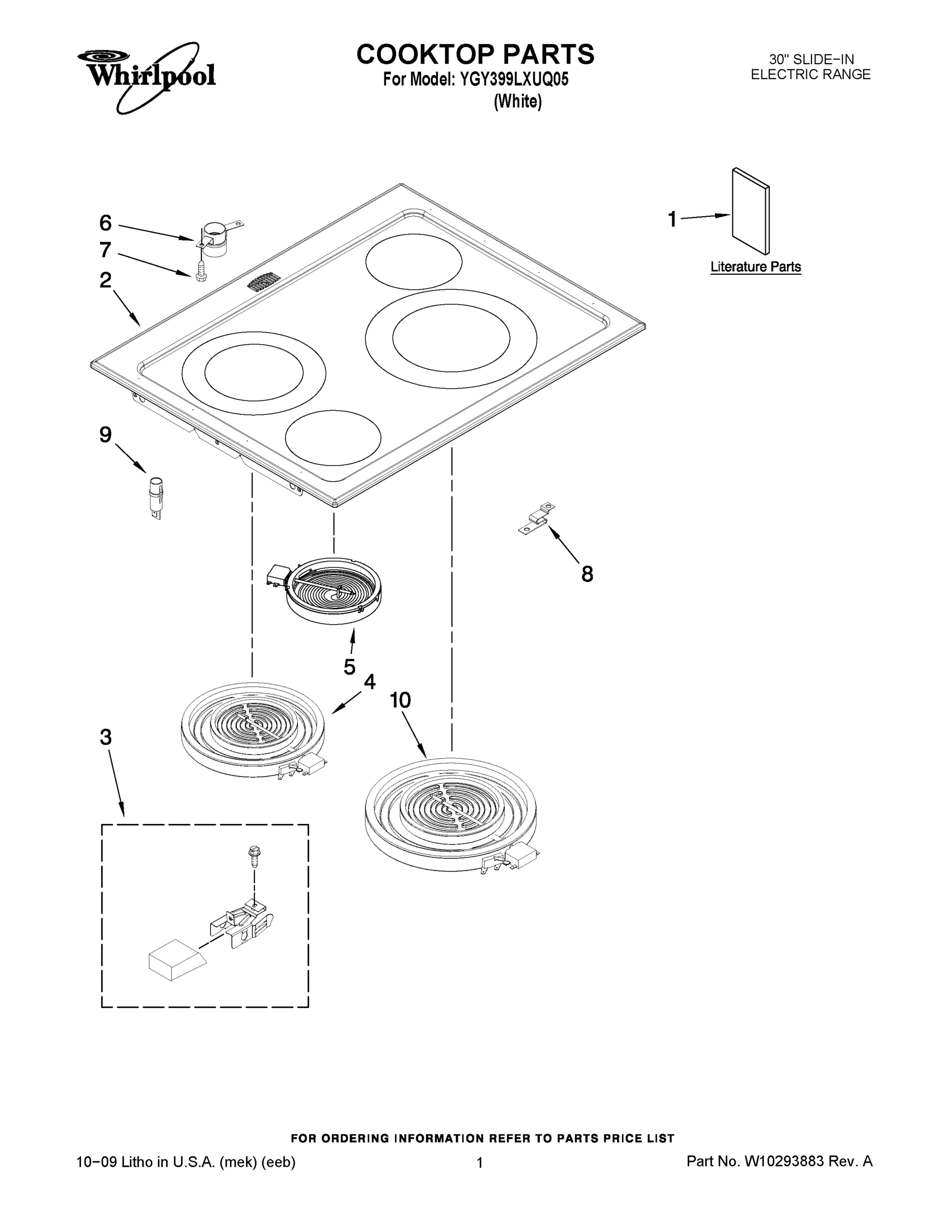 Whirlpool

COOKTOP PARTS
For Model: YGY399LXUQ05
(White)

30" SLIDE−IN
ELECTRIC RANGE

6
7
2
1
Literature Parts
9
8
5
4
10
3

FOR ORDERING INFORMATION REFER TO PARTS PRICE LIST

10−09 Litho in U.S.A. (mek) (eeb)

1

Part No. W10293883 Rev. A