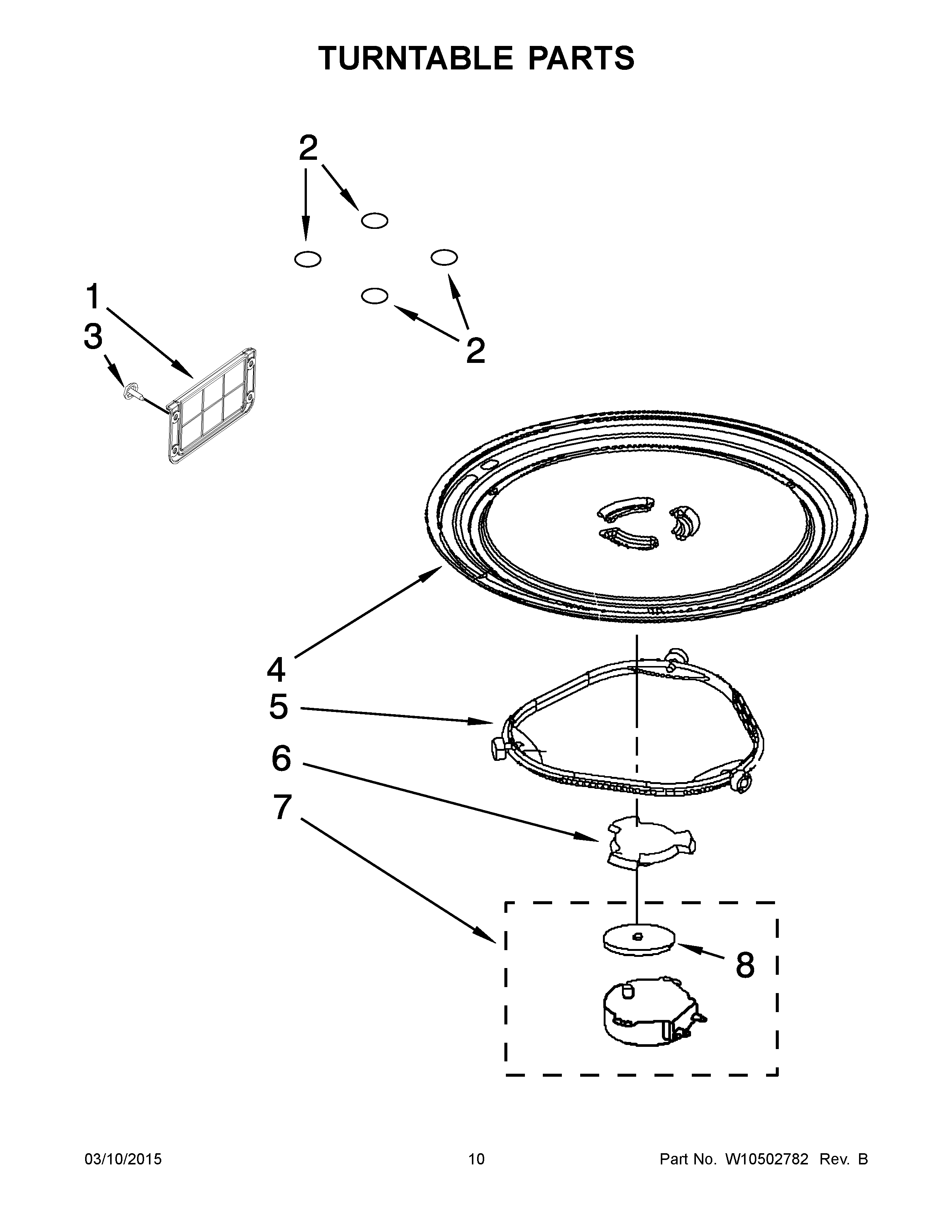 TURNTABLE PARTS

2

1

3

2

4

5

6

7

8

03/10/2015

10

Part No. W10502782 Rev. B