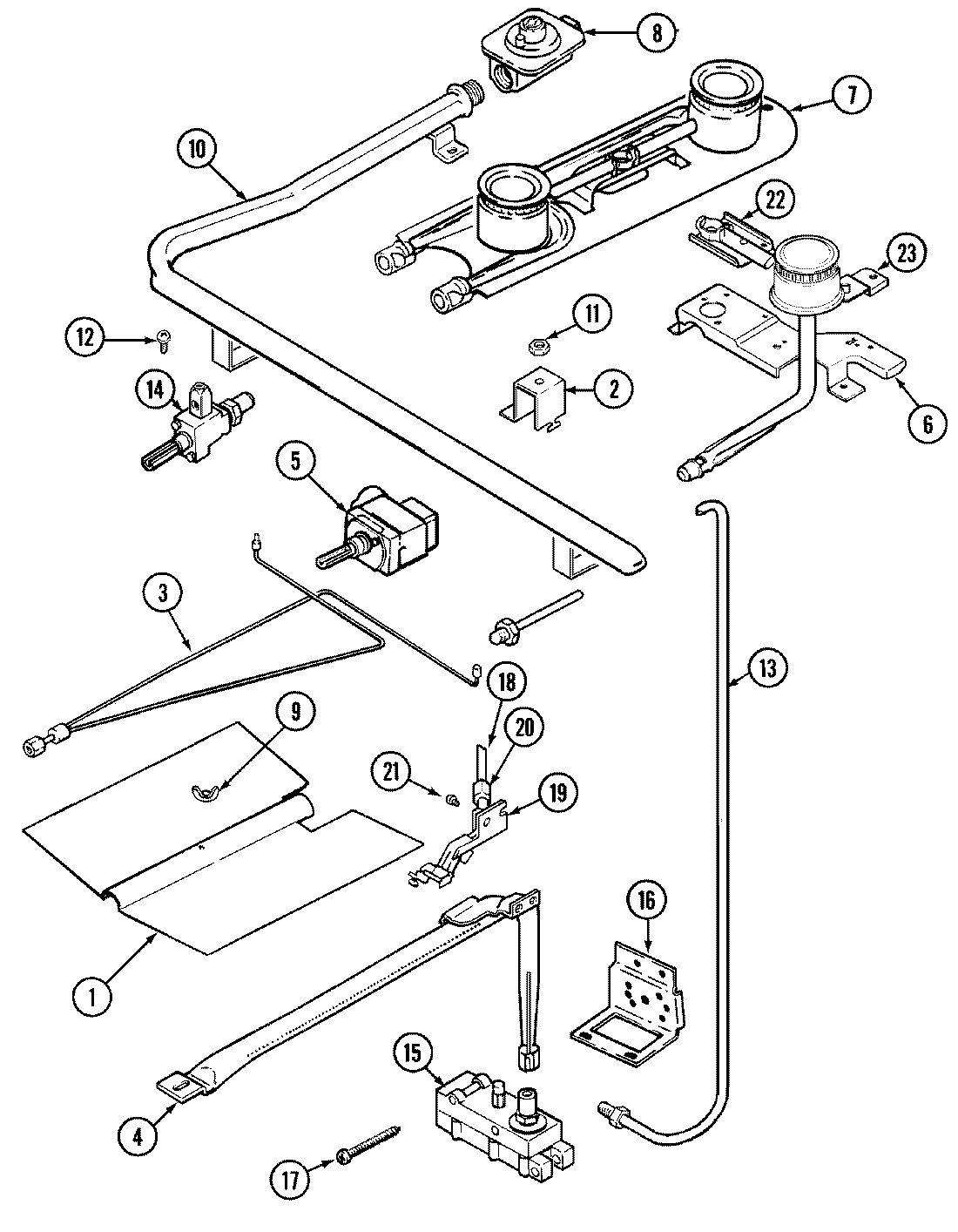 8
7
10
22
23
11
12
2
14
6
5
3
13
18
9
20
21
19
16
1
15
4
17