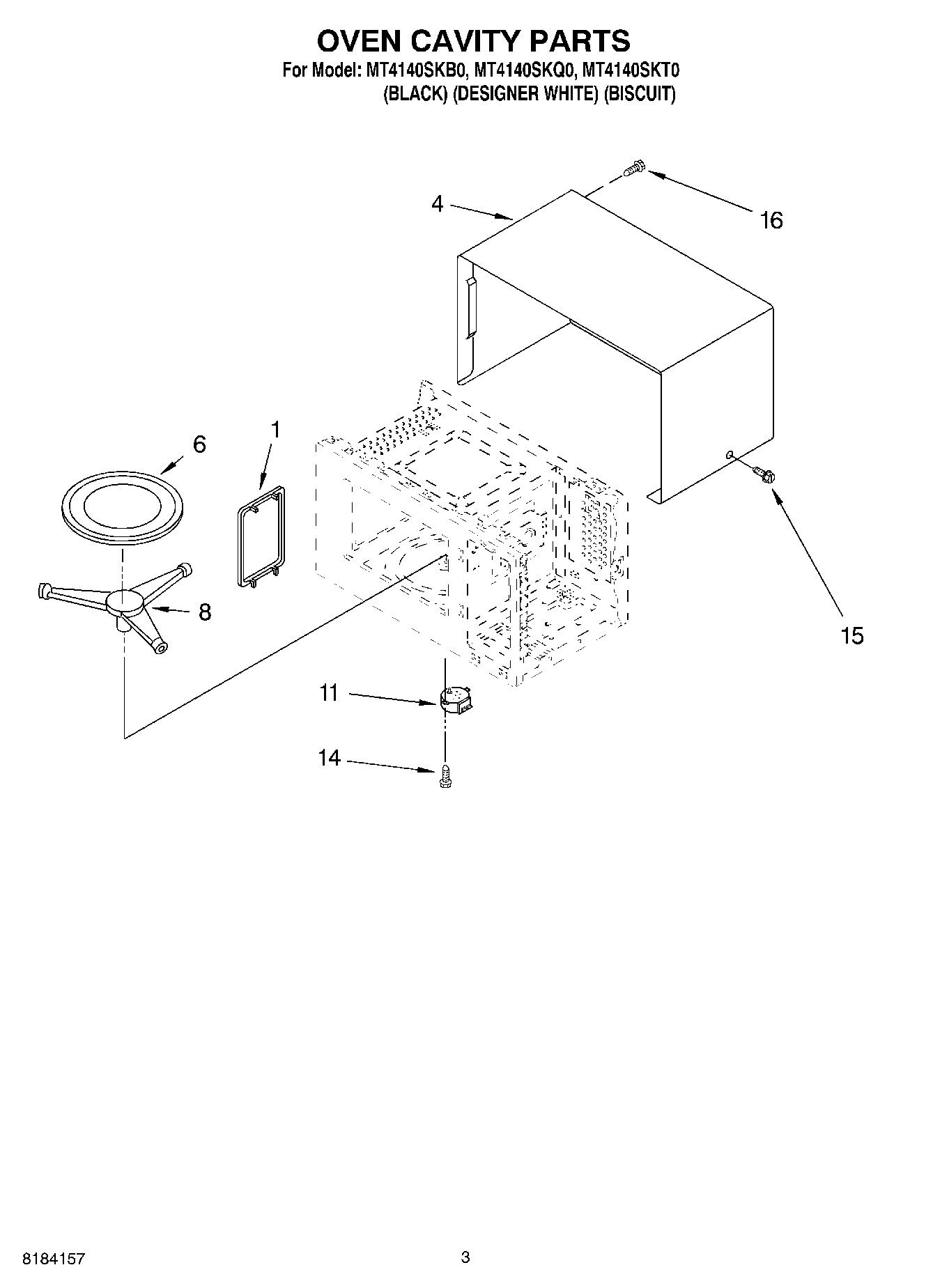 OVEN CAVITY PARTS
For Model: MT4140SKB0, MT4140SKQ0, MT4140SKT0
(BLACK) (DESIGNER WHITE) (BISCUIT)

4
16
6
1
8
15
11
14

8184157
3