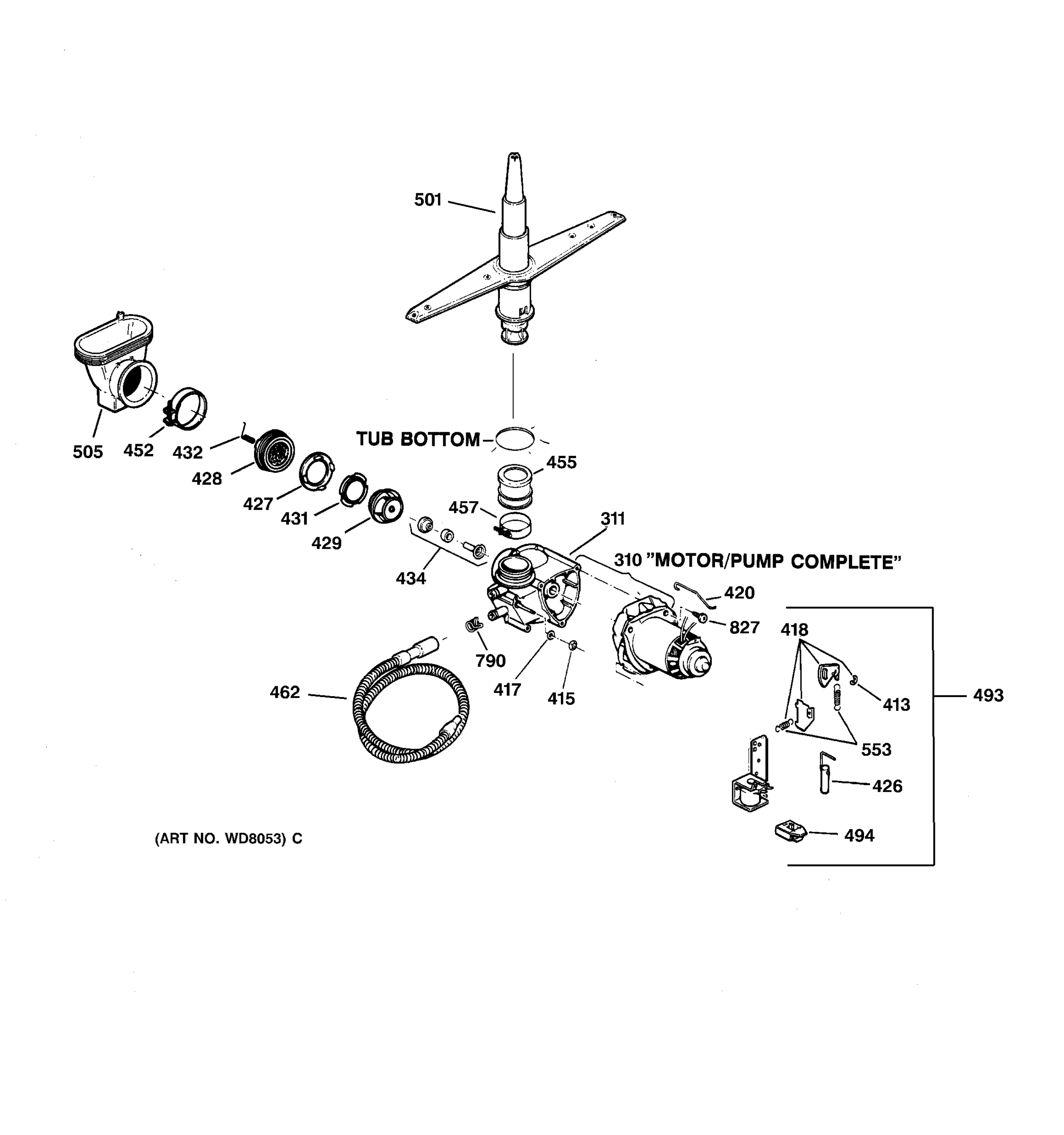 501

505
452
432
428
427
431
429

TUB BOTTOM
455
457
311
310 "MOTOR/PUMP COMPLETE"
434
420
827
418
790
417
415
462
413
493
553
426
494

(ART NO. WD8053) C