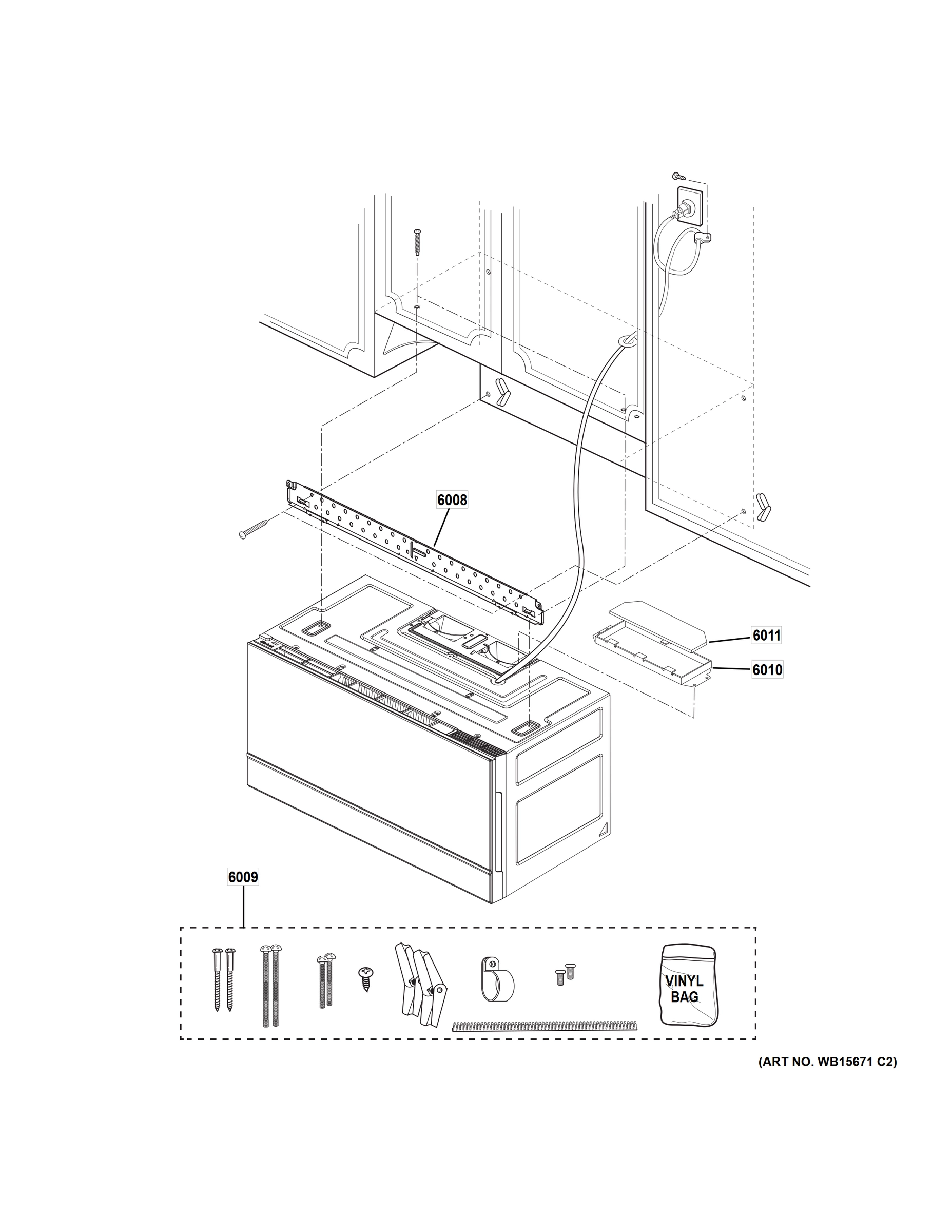 6008

6011

6010

6009

VINYL BAG

(ART NO. WB15671 C2)