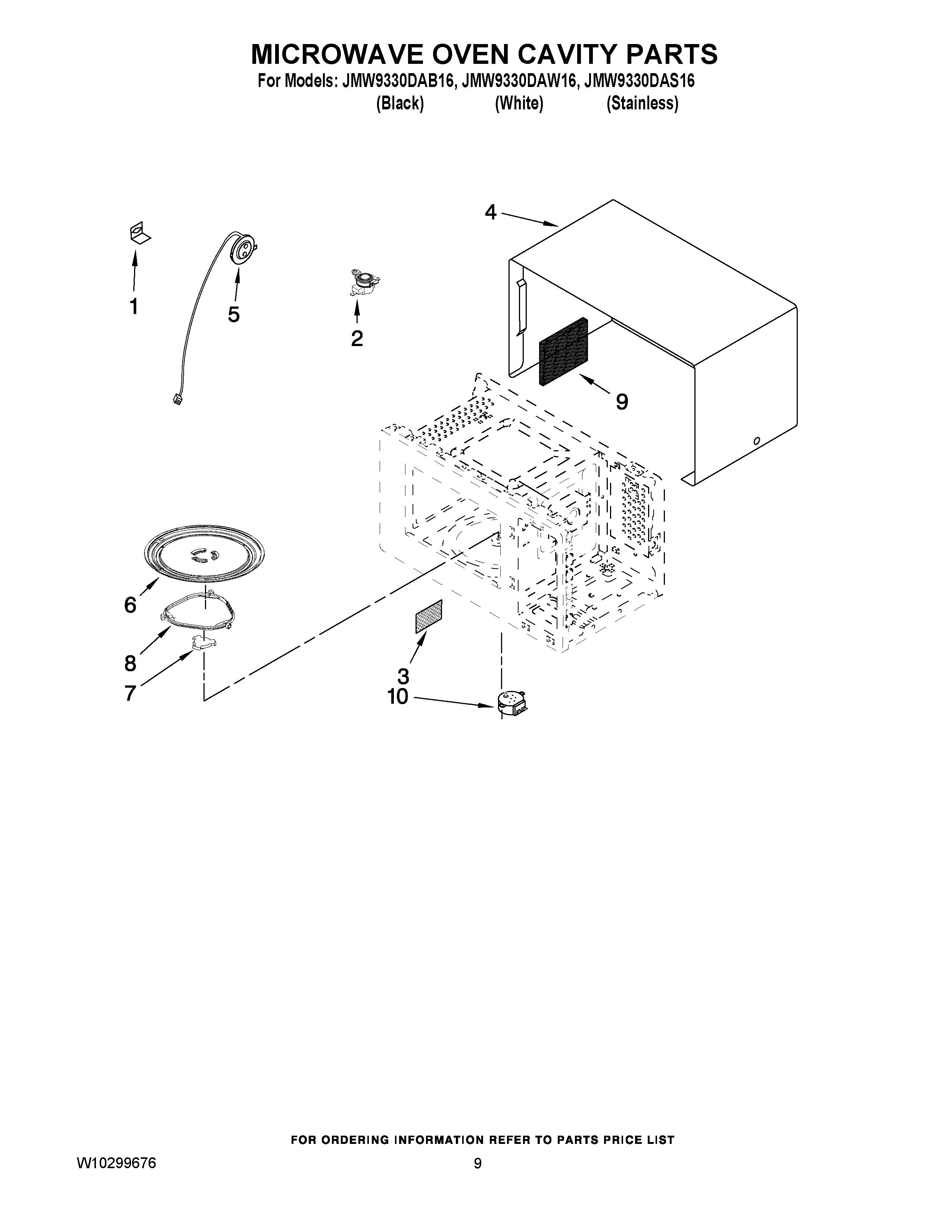 MICROWAVE OVEN CAVITY PARTS

For Models: JMW9330DAB16, JMW9330DAW16, JMW9330DAS16
(Black) (White) (Stainless)

4

1

5

2

9

6

8

7

3

10

FOR ORDERING INFORMATION REFER TO PARTS PRICE LIST

W10299676

9