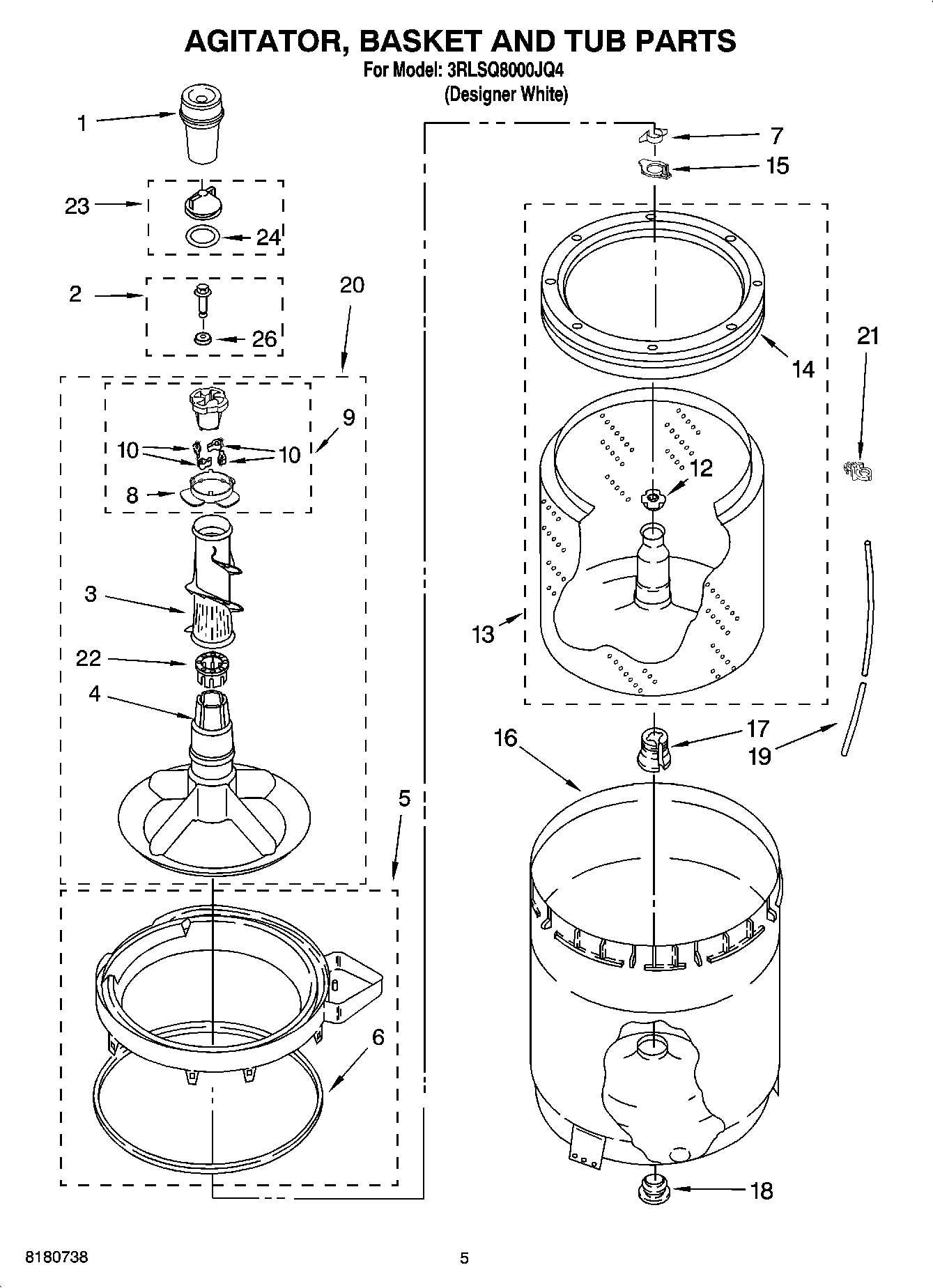 AGITATOR, BASKET AND TUB PARTS
For Model: 3RLSQ8000JQ4
(Designer White)

1
23
24
2
26
20
9
10
10
8
3
22
4
5
6
7
15
14
21
12
13
16
17
19
18

8180738
5