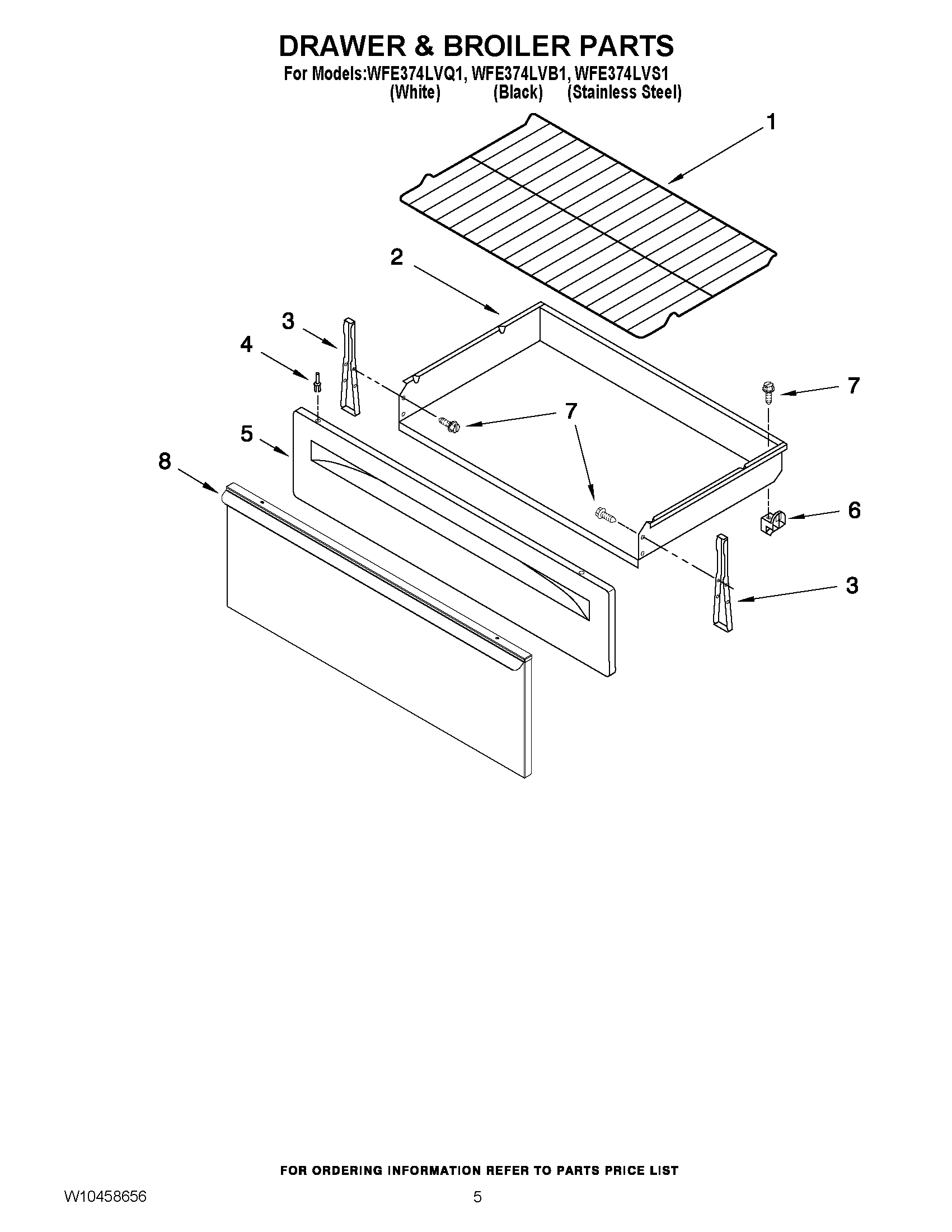 DRAWER & BROILER PARTS
For Models:WFE374LVQ1, WFE374LVB1, WFE374LVS1
(White) (Black) (Stainless Steel)

1
2
3
4
7
7
5
8
6
3

FOR ORDERING INFORMATION REFER TO PARTS PRICE LIST

W10458656 5