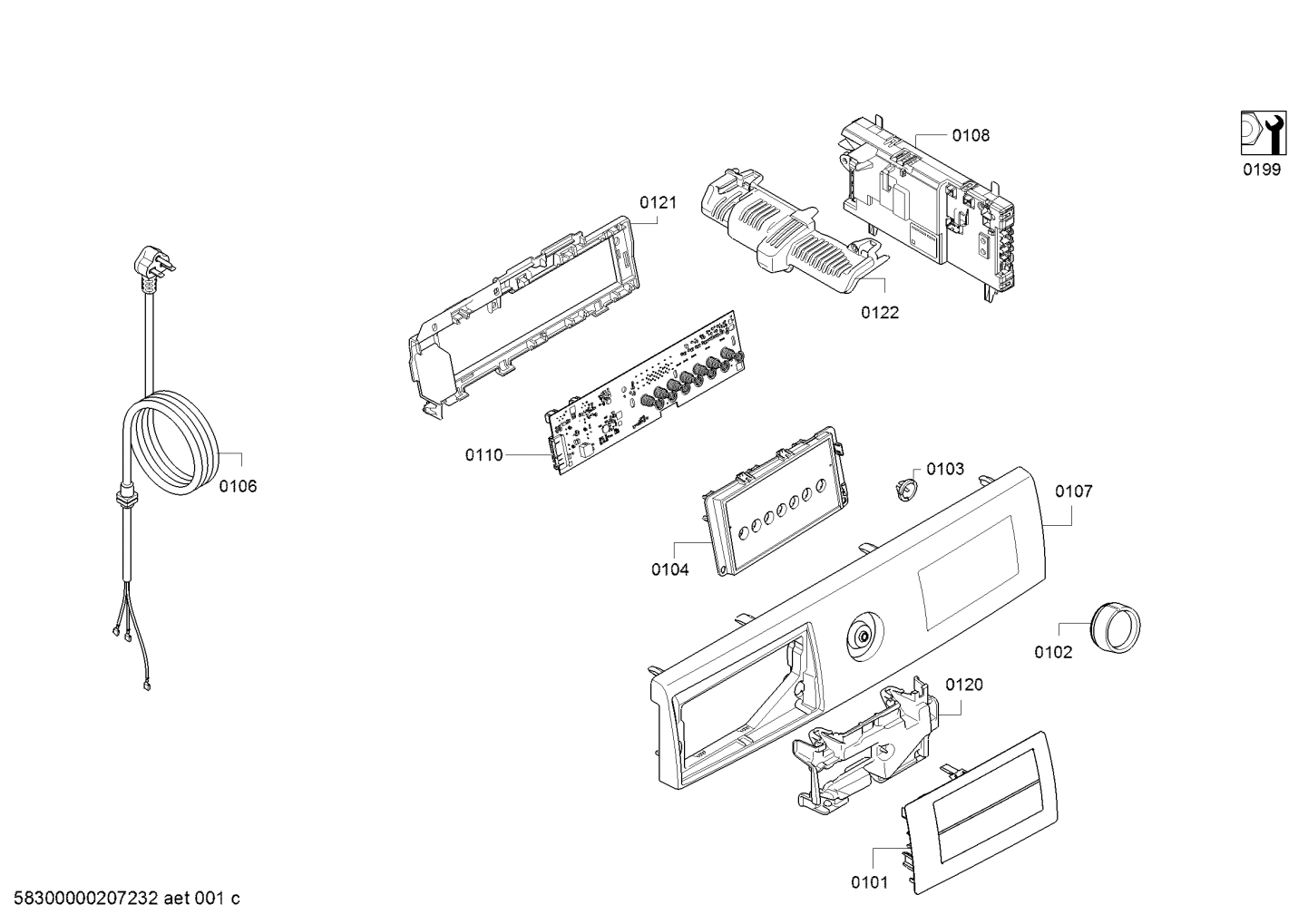 0108

0199

0121

0122

0110

0106

0103

0107

0104

0102

0120

0101

58300000207232 aet 001 c