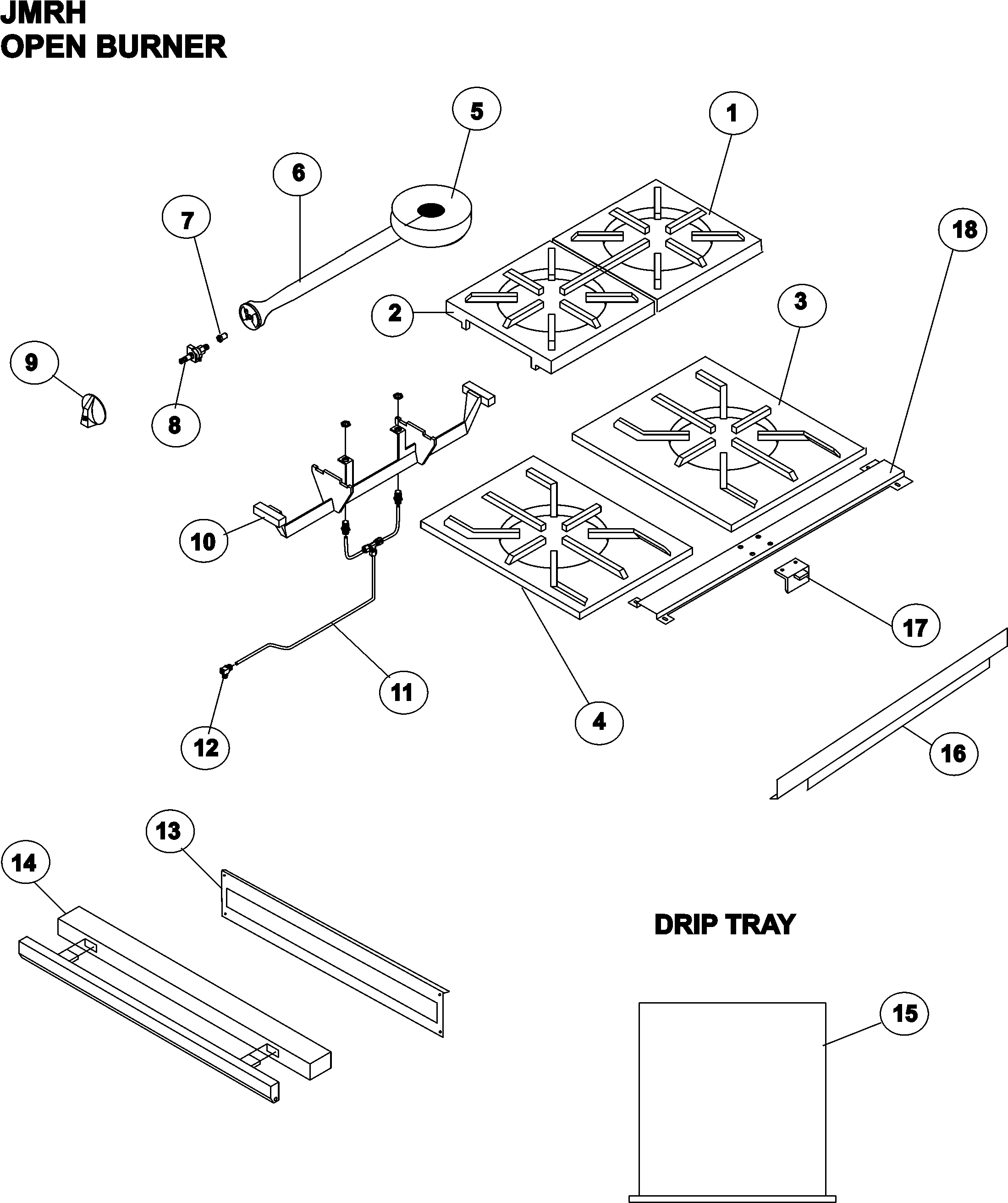 JMRH
OPEN BURNER

5
1
6
7
18
2
3
9
8
10
17
11
4
12
16
13
14
DRIP TRAY
15