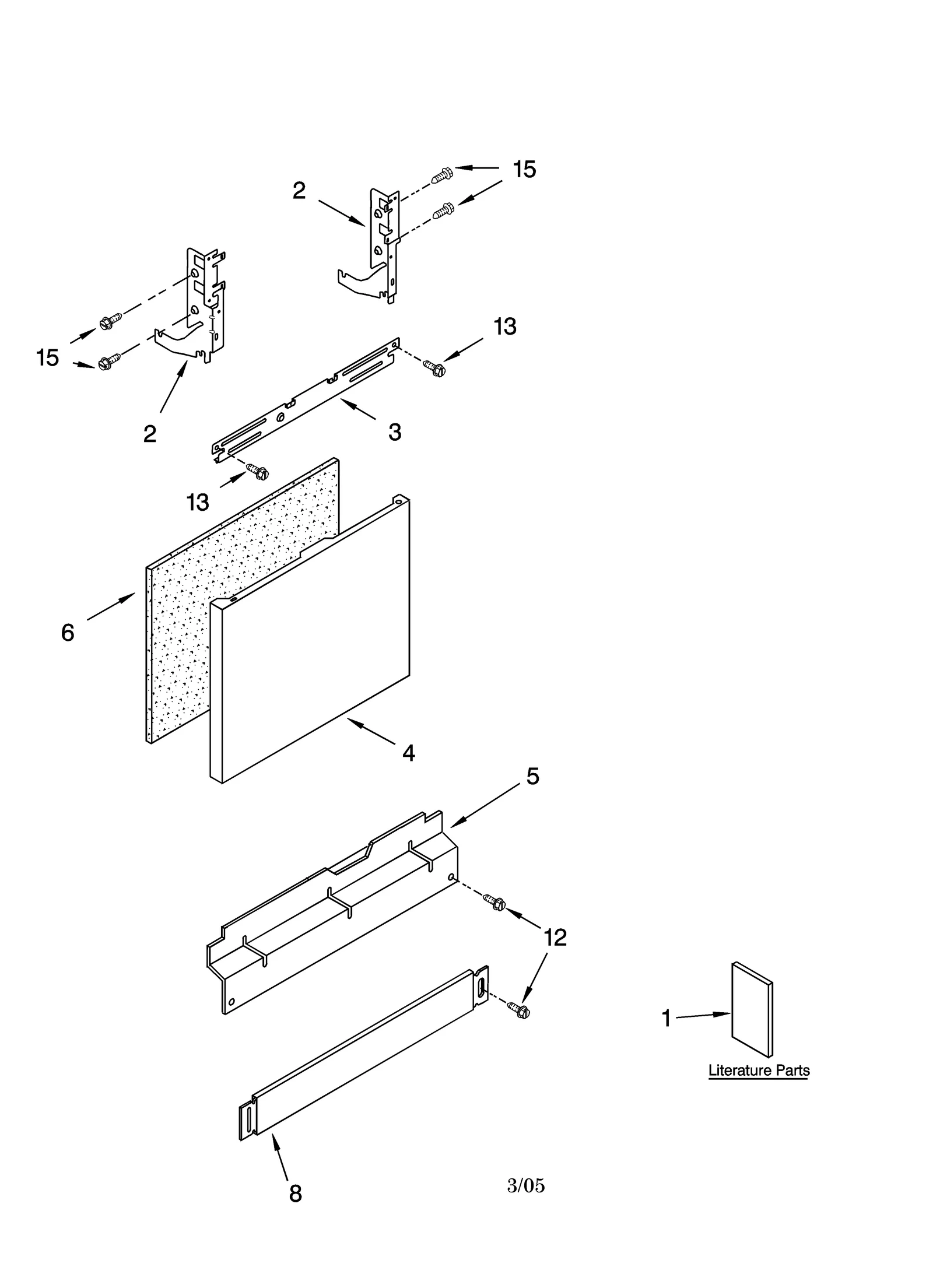 15

2

15

2

13

3

13

6

4

5

12

1

Literature Parts

8

3/05