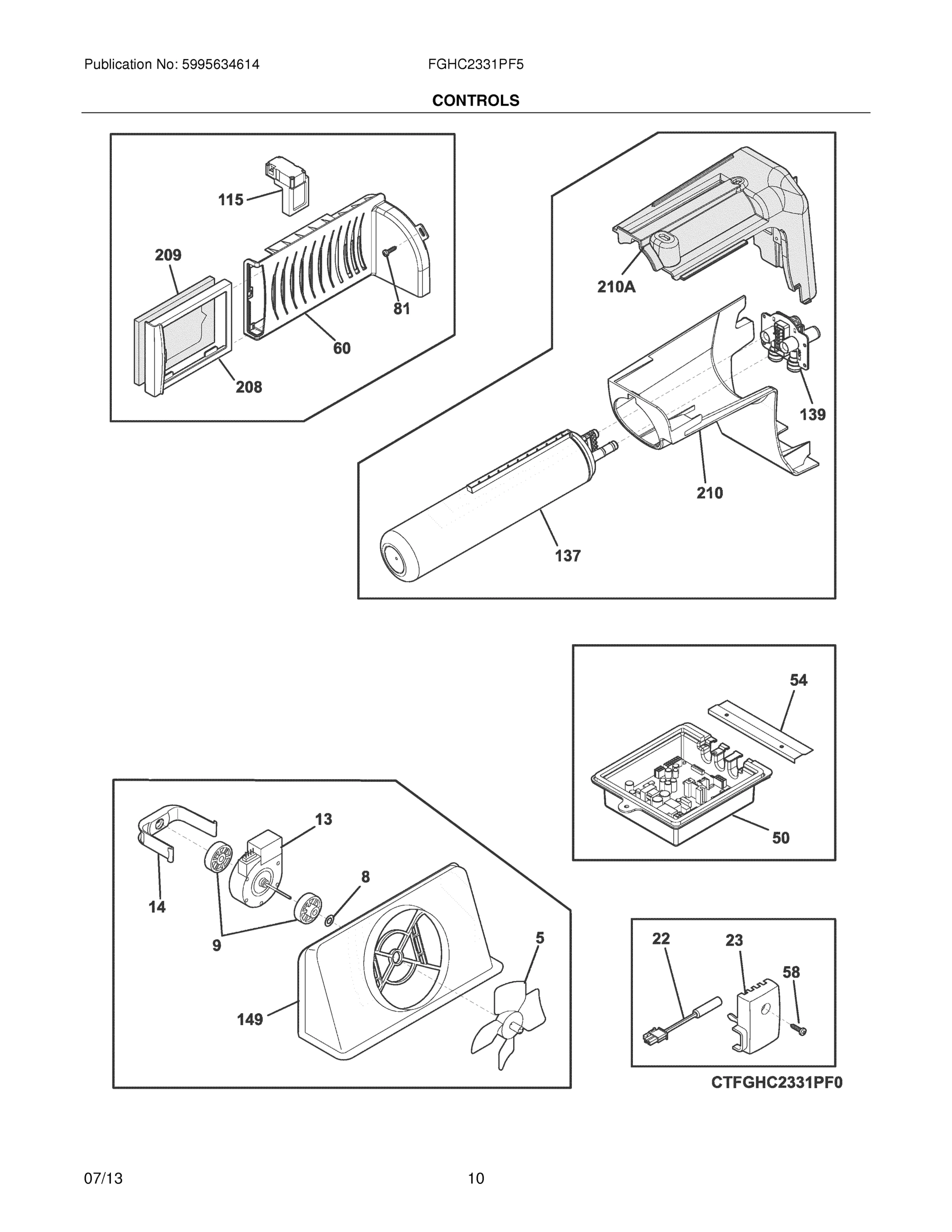 Publication No: 5995634614

FGHC2331PF5

CONTROLS

115

209

81

60

208

210A

139

210

137

54

50

13

8

14

9

5

149

22

23

58

CTFGHC2331PF0

07/13

10