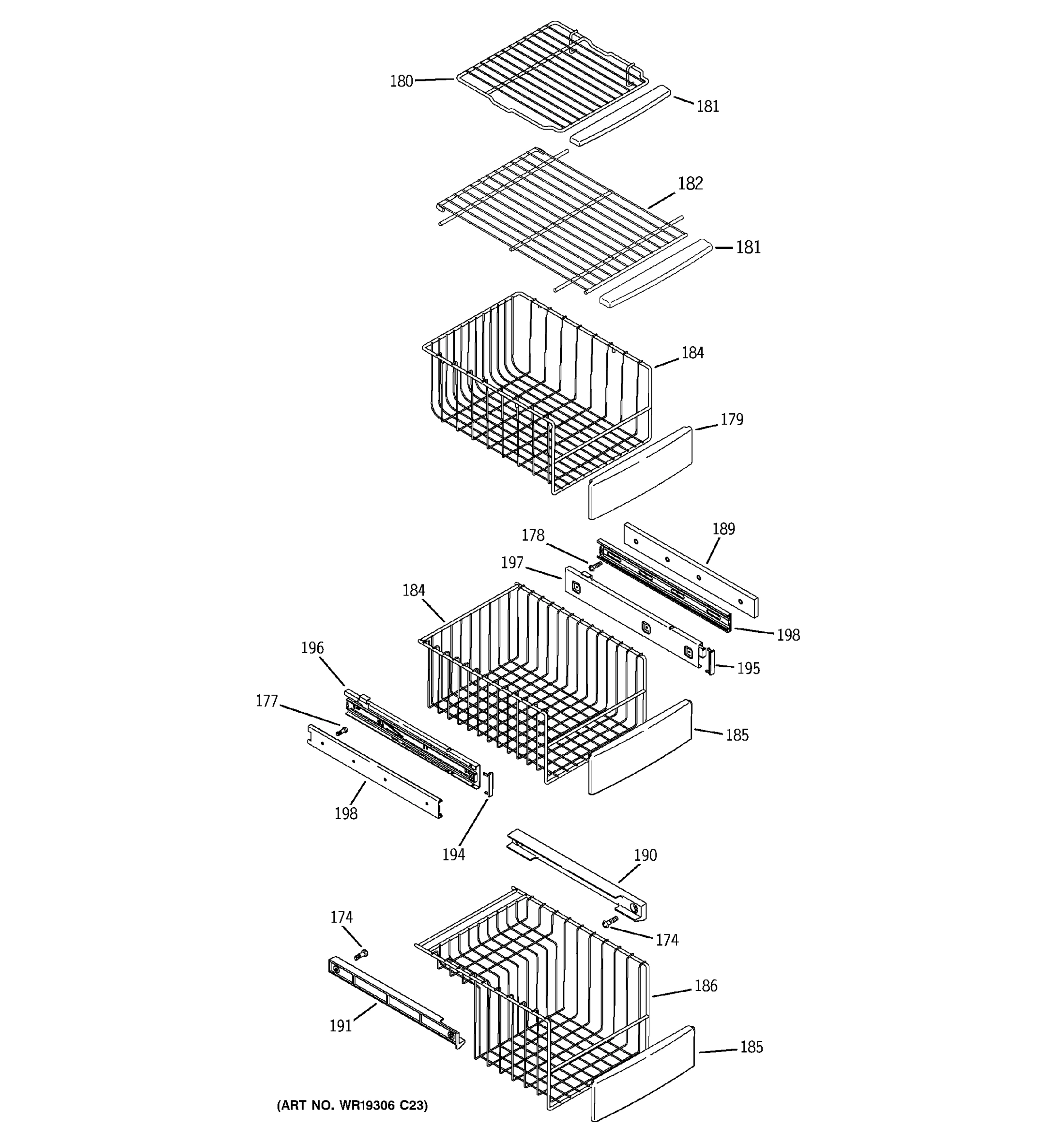 180
181
182
181
184
179
178
189
197
184
198
196
195
177
185
198
194
190
174
174
186
191
185
(ART NO. WR19306 C23)