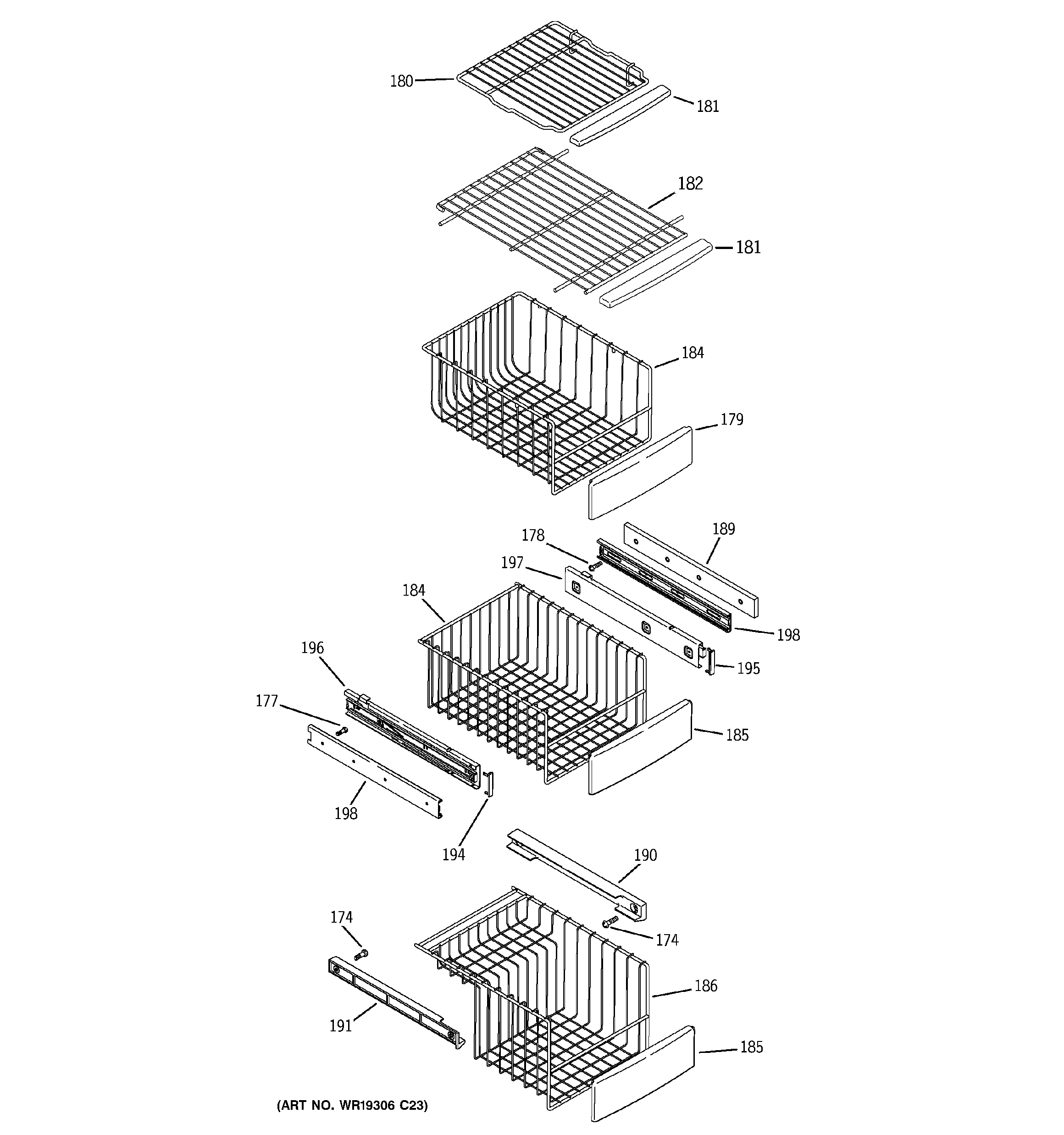 180
181
182
181
184
179
178
189
197
184
198
195
196
177
185
198
194
190
174
174
186
191
185
(ART NO. WR19306 C23)