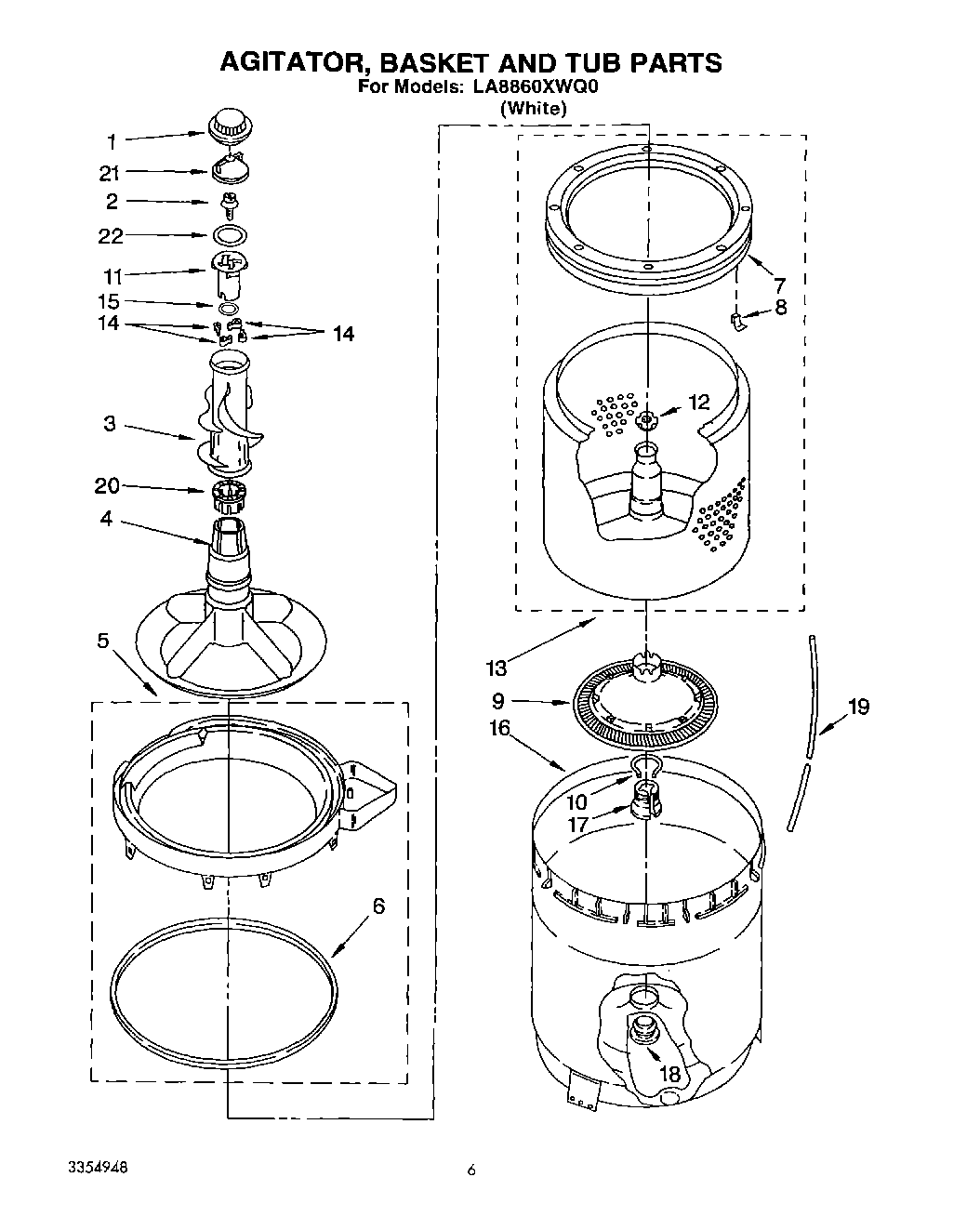 AGITATOR, BASKET AND TUB PARTS
For Models: LA8860XWQ0
(White)

1
21
2
22
11
15
14
14
3
20
4
5
6
7
8
12
13
9
16
10
17
19
18

3354948

6