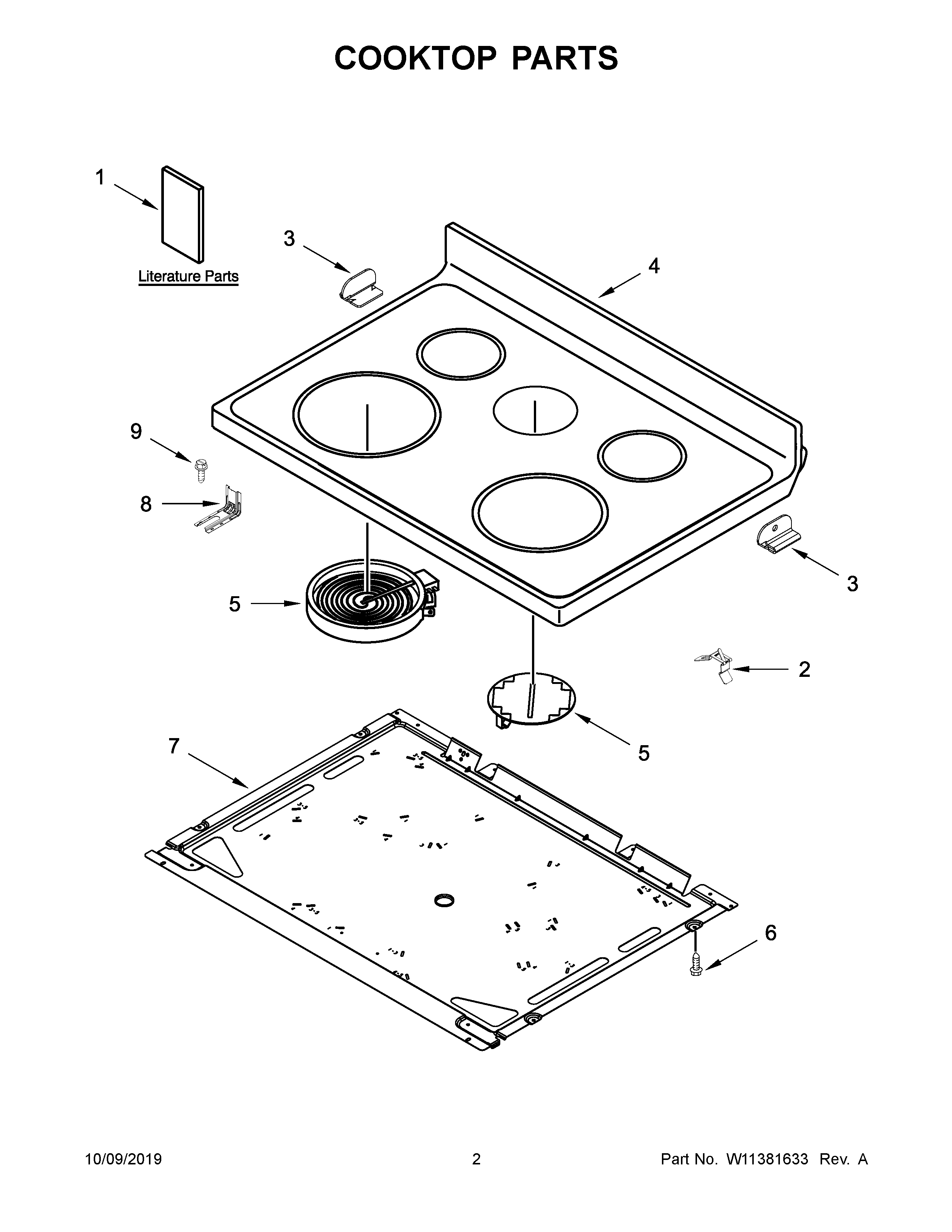 COOKTOP PARTS

1

Literature Parts

3

4

9

8

5

3

2

5

7

6

10/09/2019

2

Part No. W11381633 Rev. A