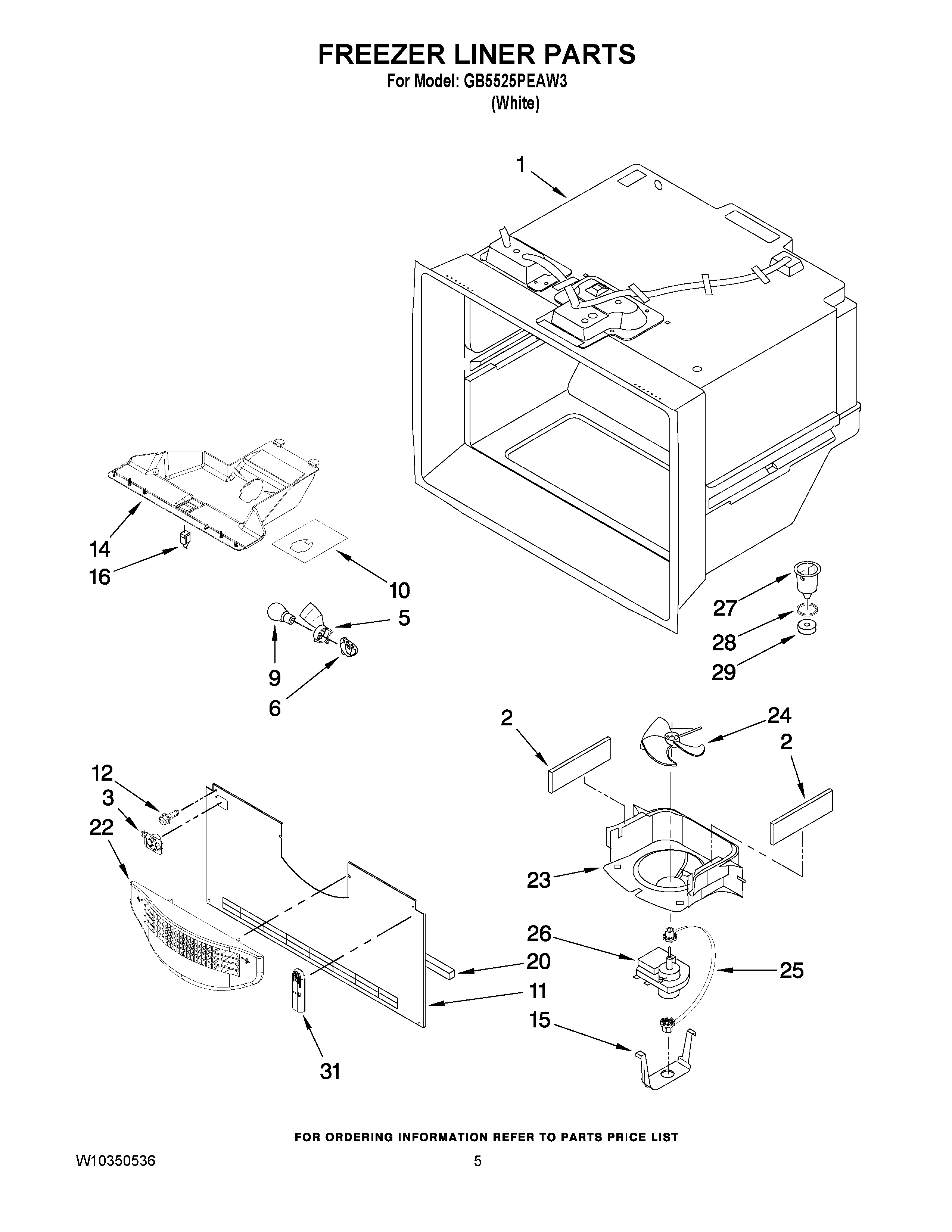 FREEZER LINER PARTS
For Model: GB5525PEAW3
(White)

1
14
16
10
5
9
6
27
28
29
2
24
2
12
3
22
23
26
20
25
11
15
31

FOR ORDERING INFORMATION REFER TO PARTS PRICE LIST

W10350536
5