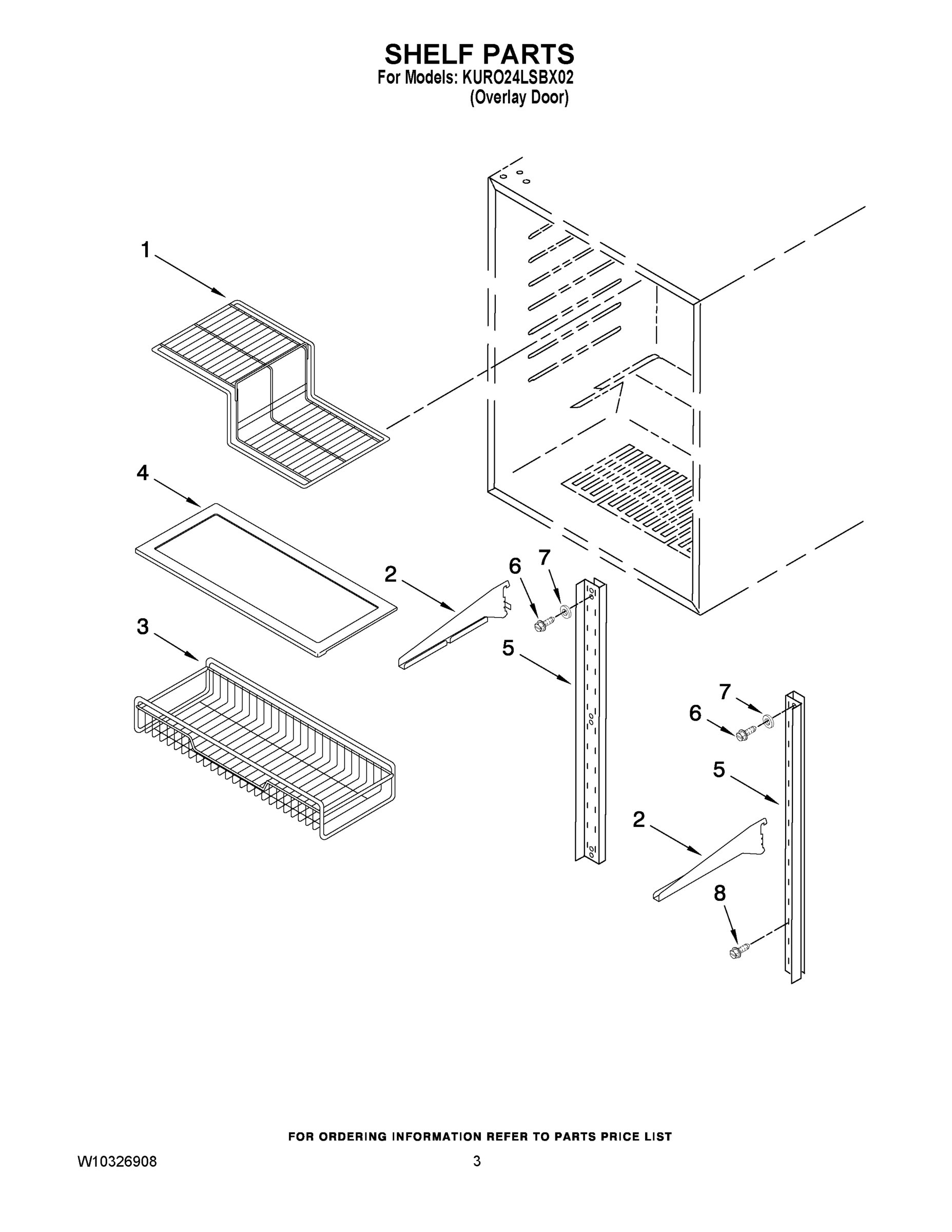 SHELF PARTS
For Models: KURO24LSBX02
(Overlay Door)

1
4
2
6
7
3
5
7
6
5
2
8

FOR ORDERING INFORMATION REFER TO PARTS PRICE LIST

W10326908

3