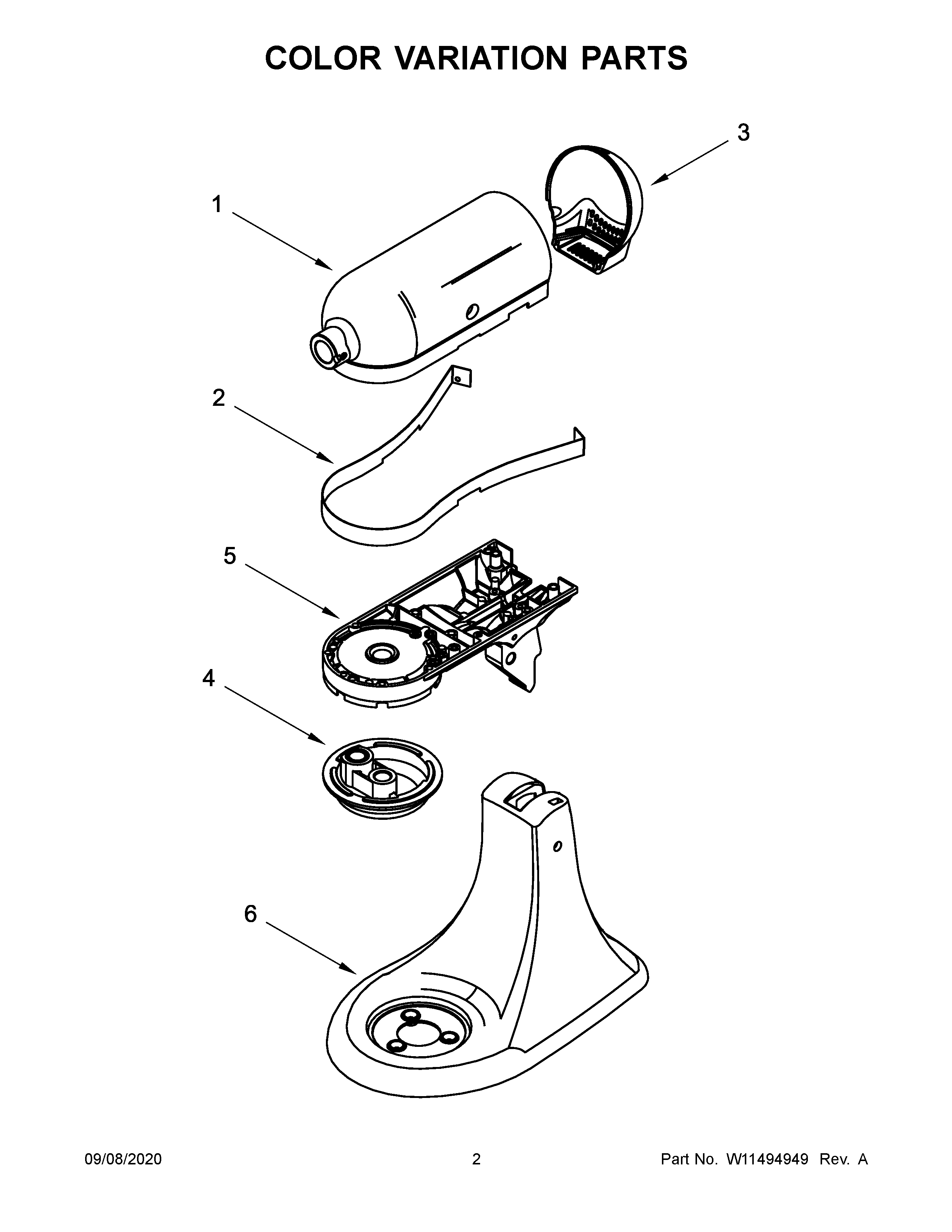 COLOR VARIATION PARTS

3

1

2

5

4

6

09/08/2020 2 Part No. W11494949 Rev. A