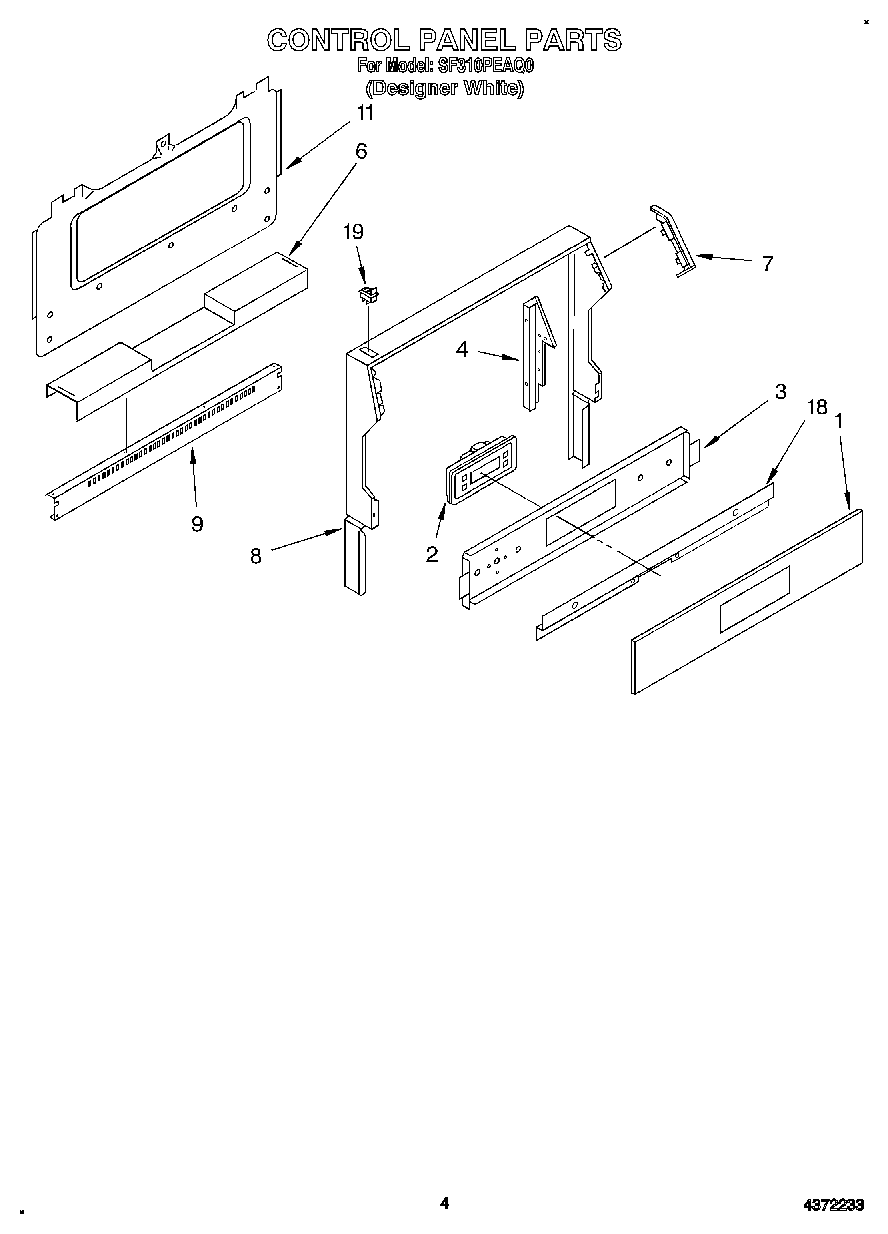 CONTROL PANEL PARTS
For Model: SF310PEAQ0
(Designer White)

11
6
19
7
4
3
18
1
9
8
2

4
4372233