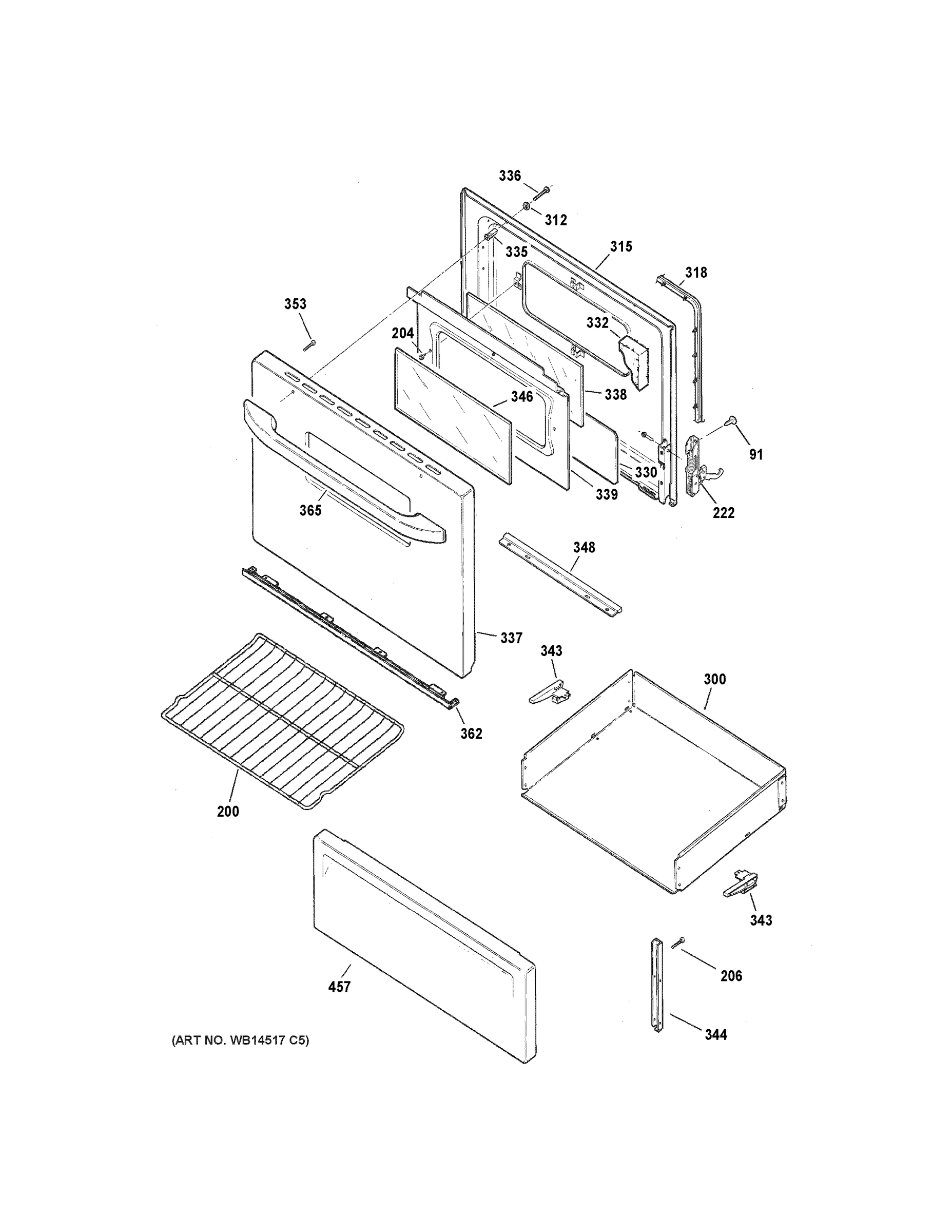 336
312
335
315
318
353
204
332
346
338
91
330
339
222
365
348
337
343
300
362
200
343
206
457
344
(ART NO. WB14517 C5)