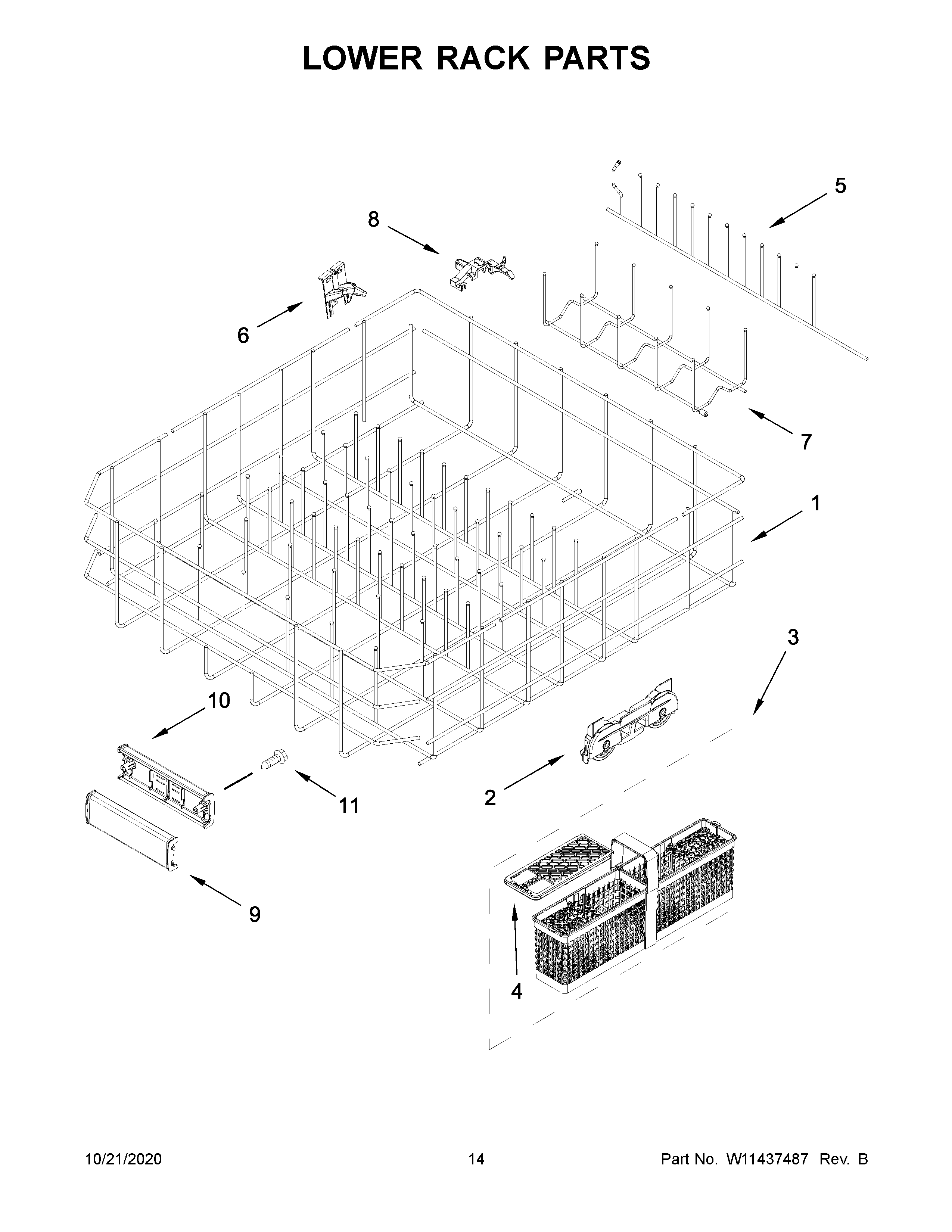 LOWER RACK PARTS

5

8

6

7

1

3

10

11

2

9

4

10/21/2020

14

Part No. W11437487 Rev. B